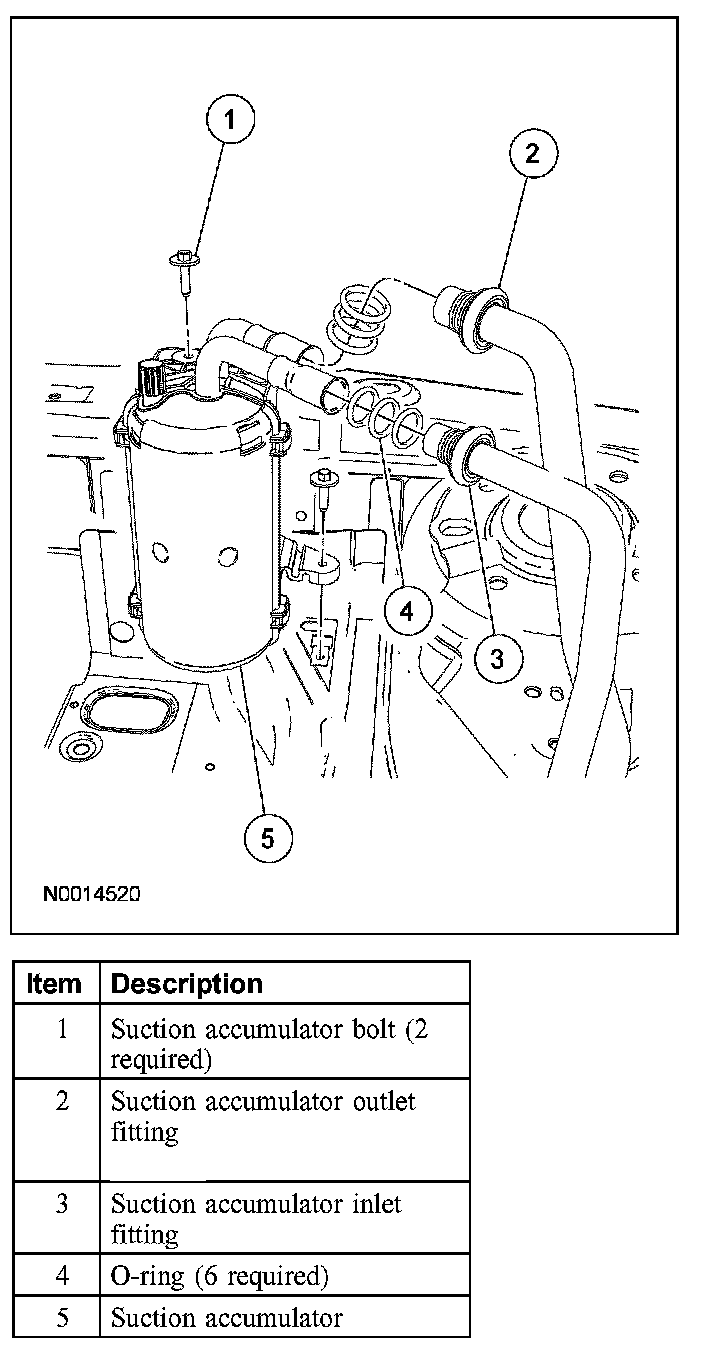 1

2

4

3

5

N0014520

| Item | Description |
|---|---|
| 1 | Suction accumulator bolt (2 required) |
| 2 | Suction accumulator outlet fitting |
| 3 | Suction accumulator inlet fitting |
| 4 | O-ring (6 required) |
| 5 | Suction accumulator |