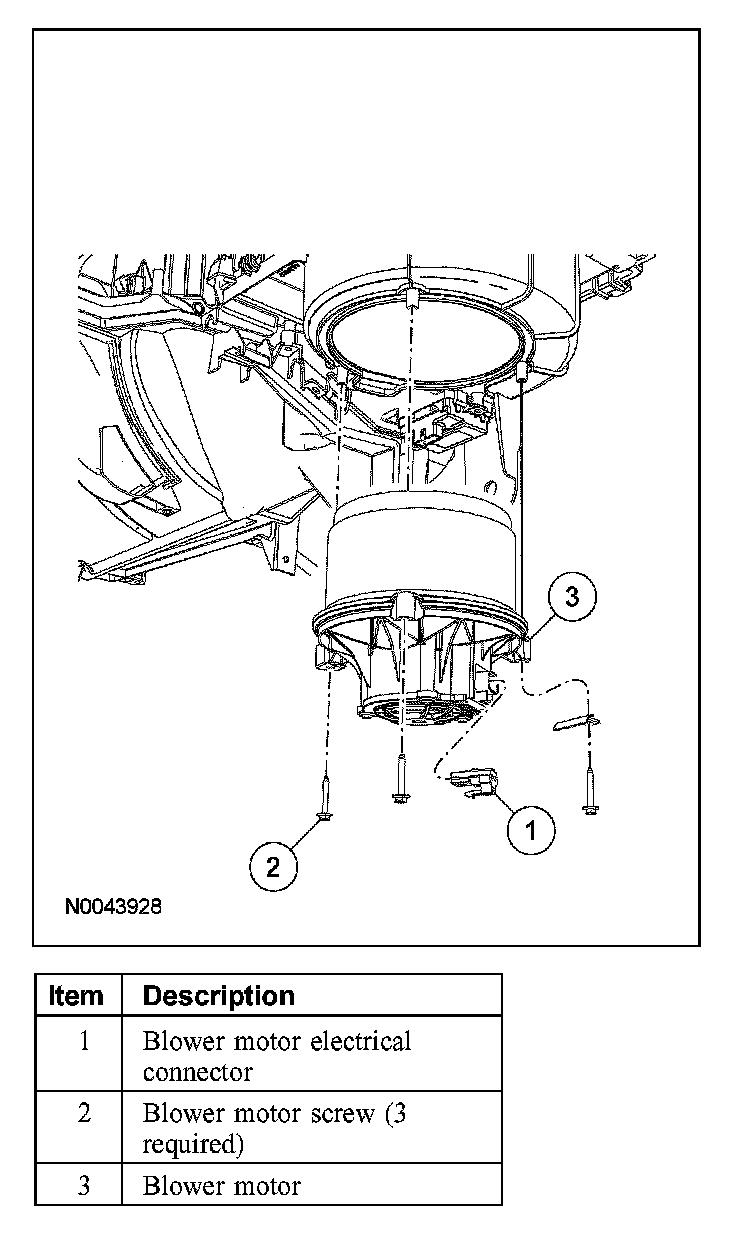 3

1

2

N0043928

| Item | Description |
|---|---|
| 1 | Blower motor electrical connector |
| 2 | Blower motor screw (3 required) |
| 3 | Blower motor |