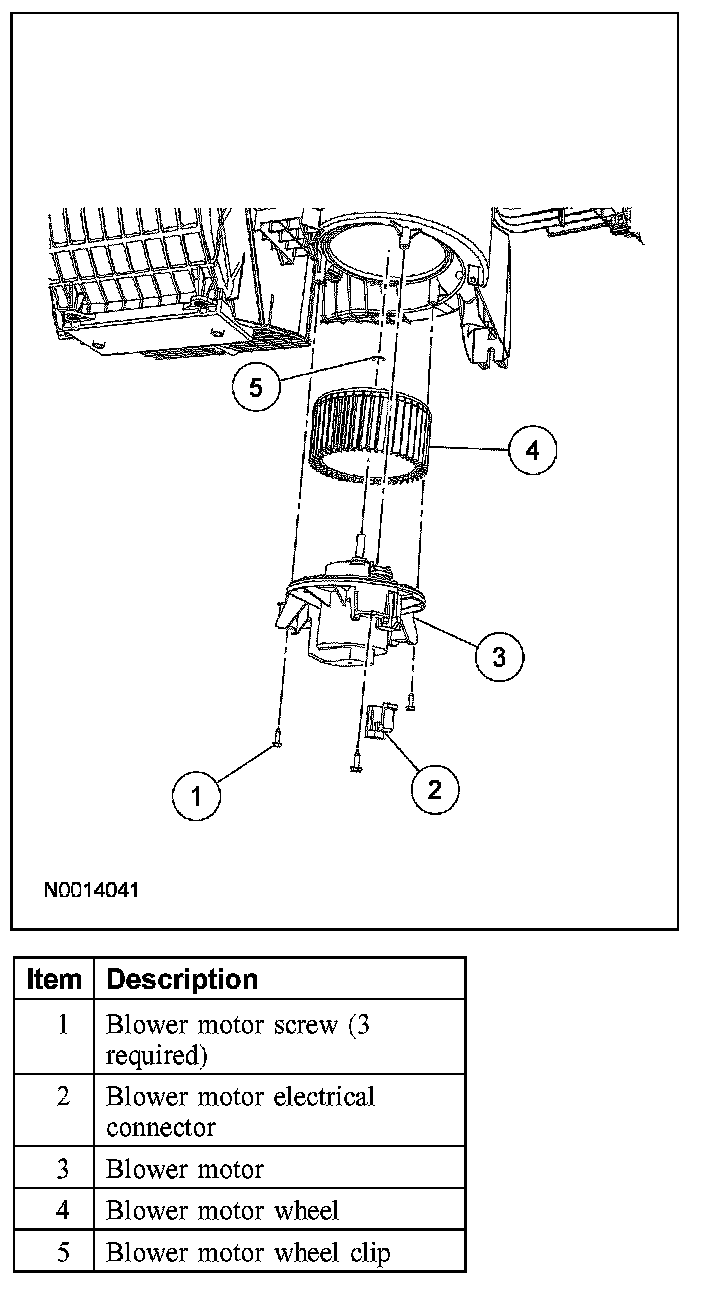 5

4

3

1

2

N0014041

| Item | Description |
|---|---|
| 1 | Blower motor screw (3 required) |
| 2 | Blower motor electrical connector |
| 3 | Blower motor |
| 4 | Blower motor wheel |
| 5 | Blower motor wheel clip |