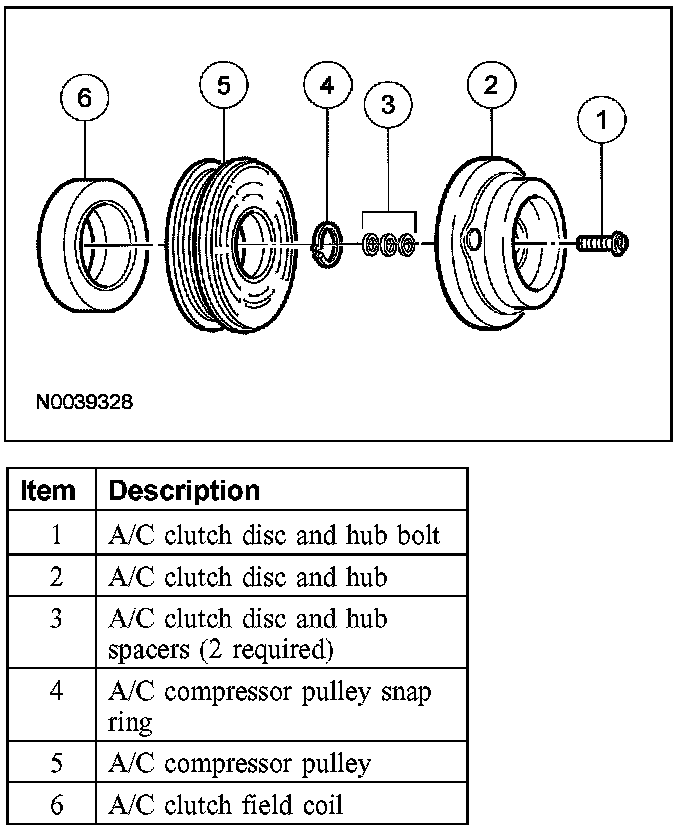 6
5
4
3
2
1

N0039328

| Item | Description |
|---|---|
| 1 | A/C clutch disc and hub bolt |
| 2 | A/C clutch disc and hub |
| 3 | A/C clutch disc and hub spacers (2 required) |
| 4 | A/C compressor pulley snap ring |
| 5 | A/C compressor pulley |
| 6 | A/C clutch field coil |