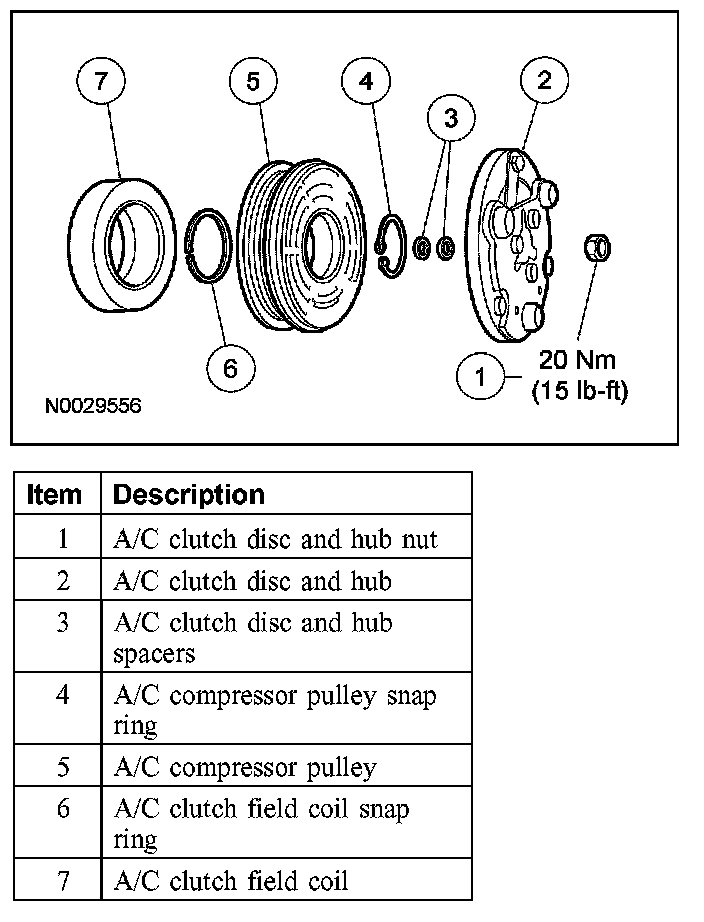 7
5
4
3
2
6
1
20 Nm
(15 lb-ft)
N0029556

| Item | Description |
|---|---|
| 1 | A/C clutch disc and hub nut |
| 2 | A/C clutch disc and hub |
| 3 | A/C clutch disc and hub spacers |
| 4 | A/C compressor pulley snap ring |
| 5 | A/C compressor pulley |
| 6 | A/C clutch field coil snap ring |
| 7 | A/C clutch field coil |