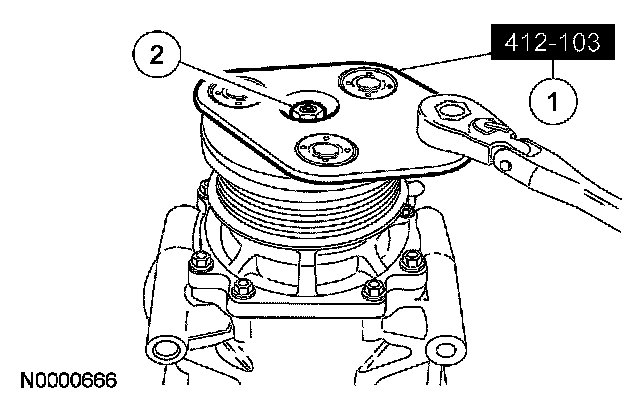 2

412-103

1

N0000666