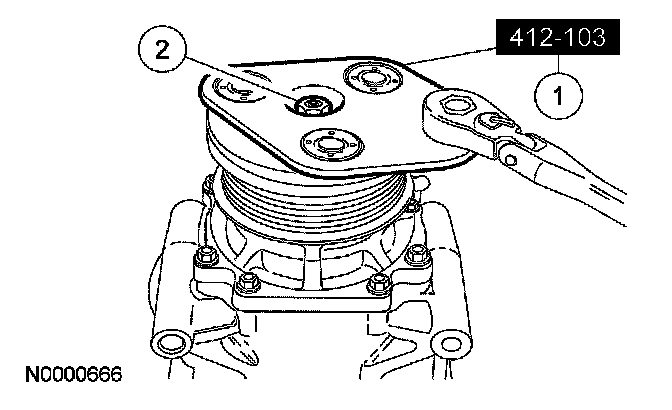 2

412-103

1

N0000666