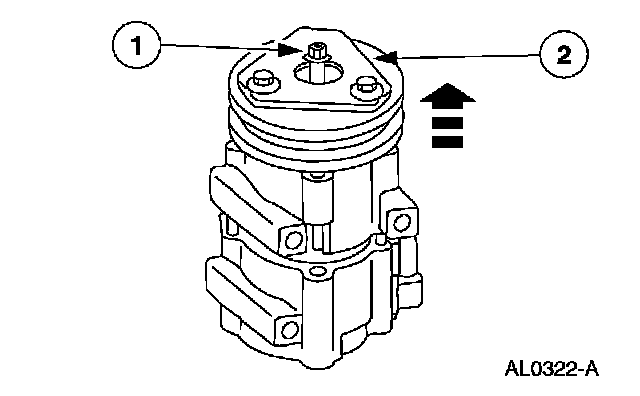 1
2
AL0322-A