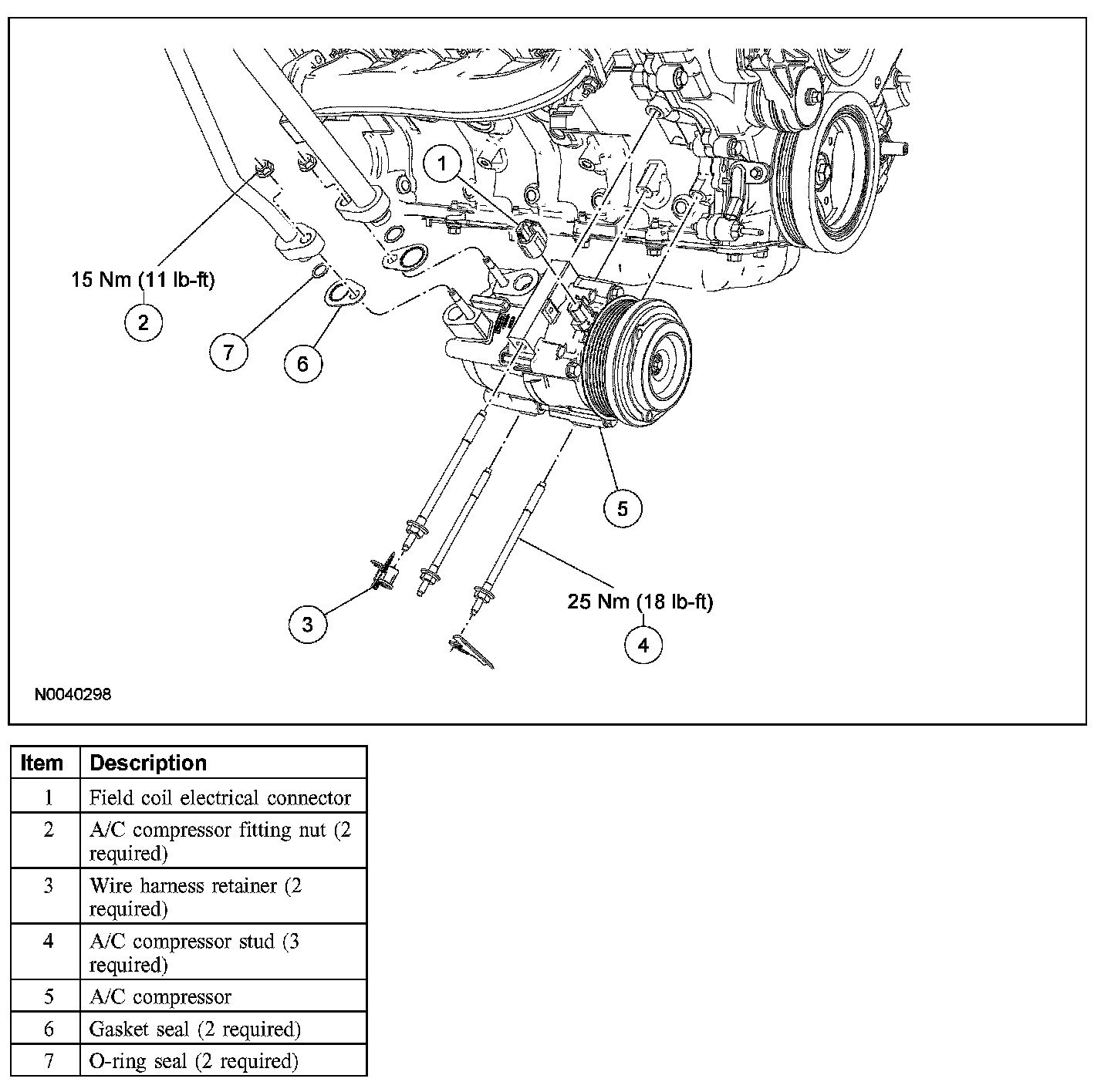 1

15 Nm (11 lb-ft)

2

7

6

5

3

25 Nm (18 lb-ft)

4

N0040298

| Item | Description |
|---|---|
| 1 | Field coil electrical connector |
| 2 | A/C compressor fitting nut (2 required) |
| 3 | Wire harness retainer (2 required) |
| 4 | A/C compressor stud (3 required) |
| 5 | A/C compressor |
| 6 | Gasket seal (2 required) |
| 7 | O-ring seal (2 required) |