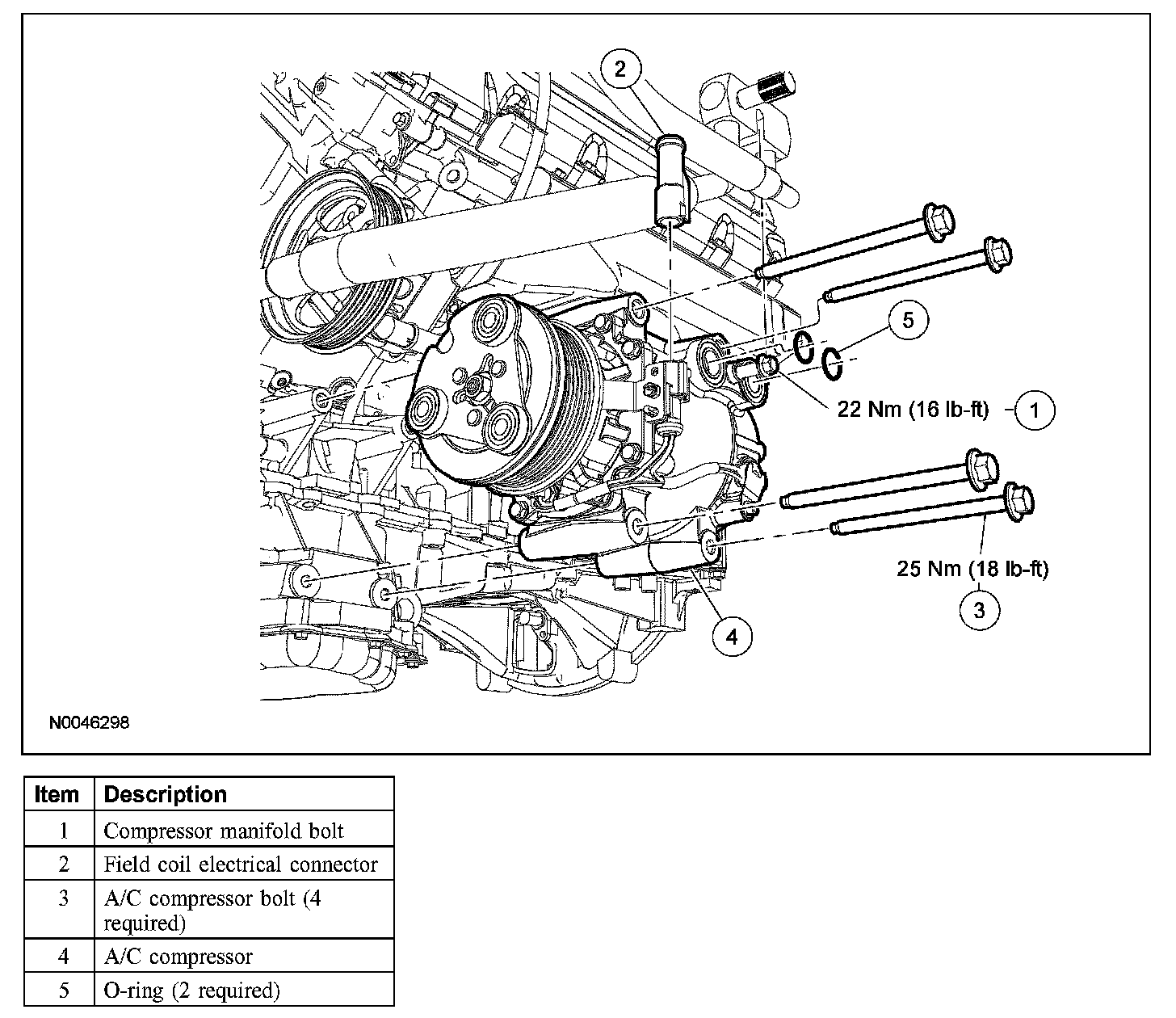 2

5

22 Nm (16 lb-ft) 1

25 Nm (18 lb-ft)

3

4

N0046298

| Item | Description |
|---|---|
| 1 | Compressor manifold bolt |
| 2 | Field coil electrical connector |
| 3 | A/C compressor bolt (4 required) |
| 4 | A/C compressor |
| 5 | O-ring (2 required) |