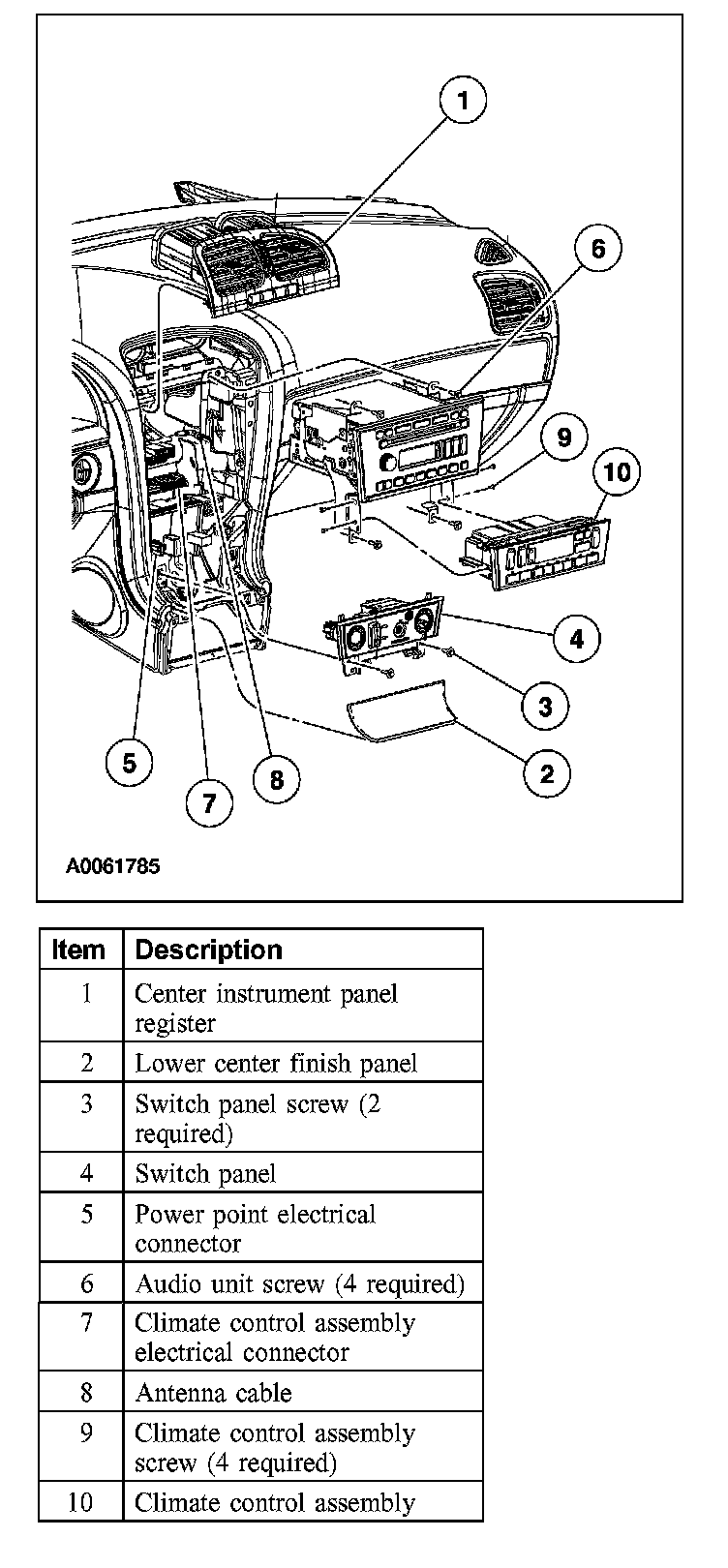 1
6
9
10
4
3
2
5
7
8
A0061785

| Item | Description |
|---|---|
| 1 | Center instrument panel register |
| 2 | Lower center finish panel |
| 3 | Switch panel screw (2 required) |
| 4 | Switch panel |
| 5 | Power point electrical connector |
| 6 | Audio unit screw (4 required) |
| 7 | Climate control assembly electrical connector |
| 8 | Antenna cable |
| 9 | Climate control assembly screw (4 required) |
| 10 | Climate control assembly |