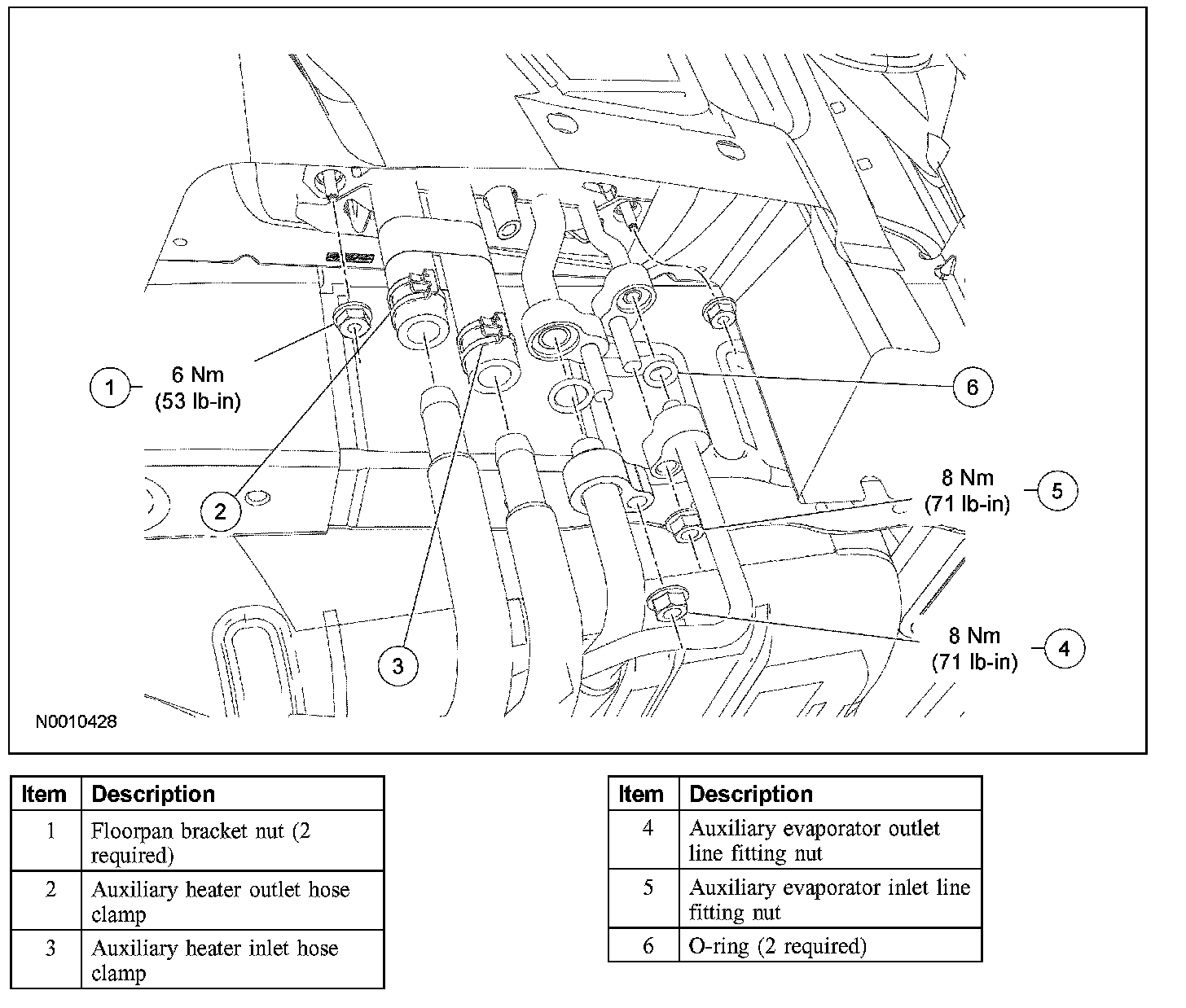 1
6 Nm
(53 lb-in)

2

3

6

8 Nm
(71 lb-in)
5

8 Nm
(71 lb-in)
4

N0010428

| Item | Description |
|---|---|
| 1 | Floorpan bracket nut (2 required) |
| 2 | Auxiliary heater outlet hose clamp |
| 3 | Auxiliary heater inlet hose clamp |

| Item | Description |
|---|---|
| 4 | Auxiliary evaporator outlet line fitting nut |
| 5 | Auxiliary evaporator inlet line fitting nut |
| 6 | O-ring (2 required) |