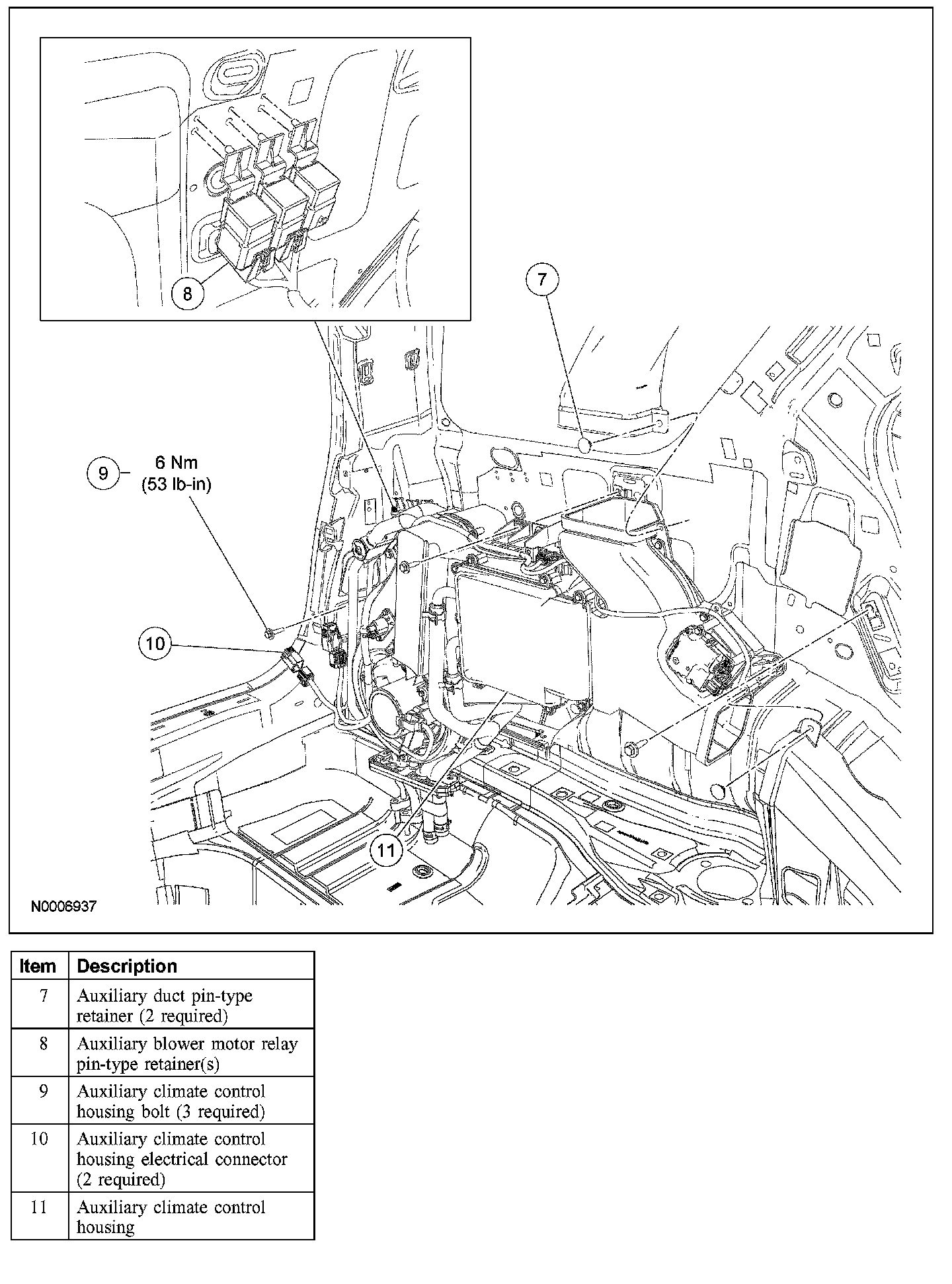 8

7

9 6 Nm (53 lb-in)

10

11

N0006937

| Item | Description |
|---|---|
| 7 | Auxiliary duct pin-type retainer (2 required) |
| 8 | Auxiliary blower motor relay pin-type retainer(s) |
| 9 | Auxiliary climate control housing bolt (3 required) |
| 10 | Auxiliary climate control housing electrical connector (2 required) |
| 11 | Auxiliary climate control housing |