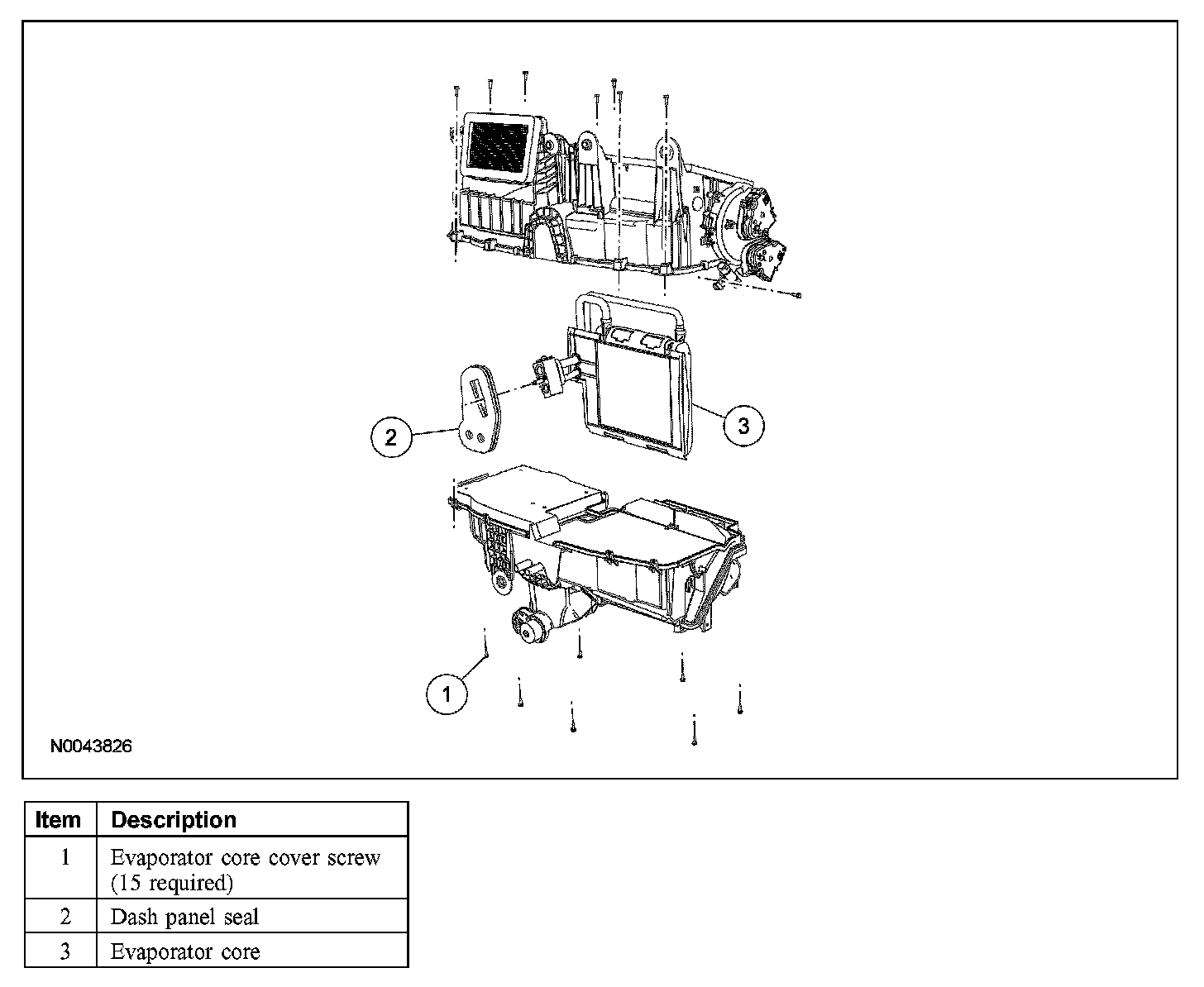 2

3

1

N0043826

| Item | Description |
|---|---|
| 1 | Evaporator core cover screw (15 required) |
| 2 | Dash panel seal |
| 3 | Evaporator core |