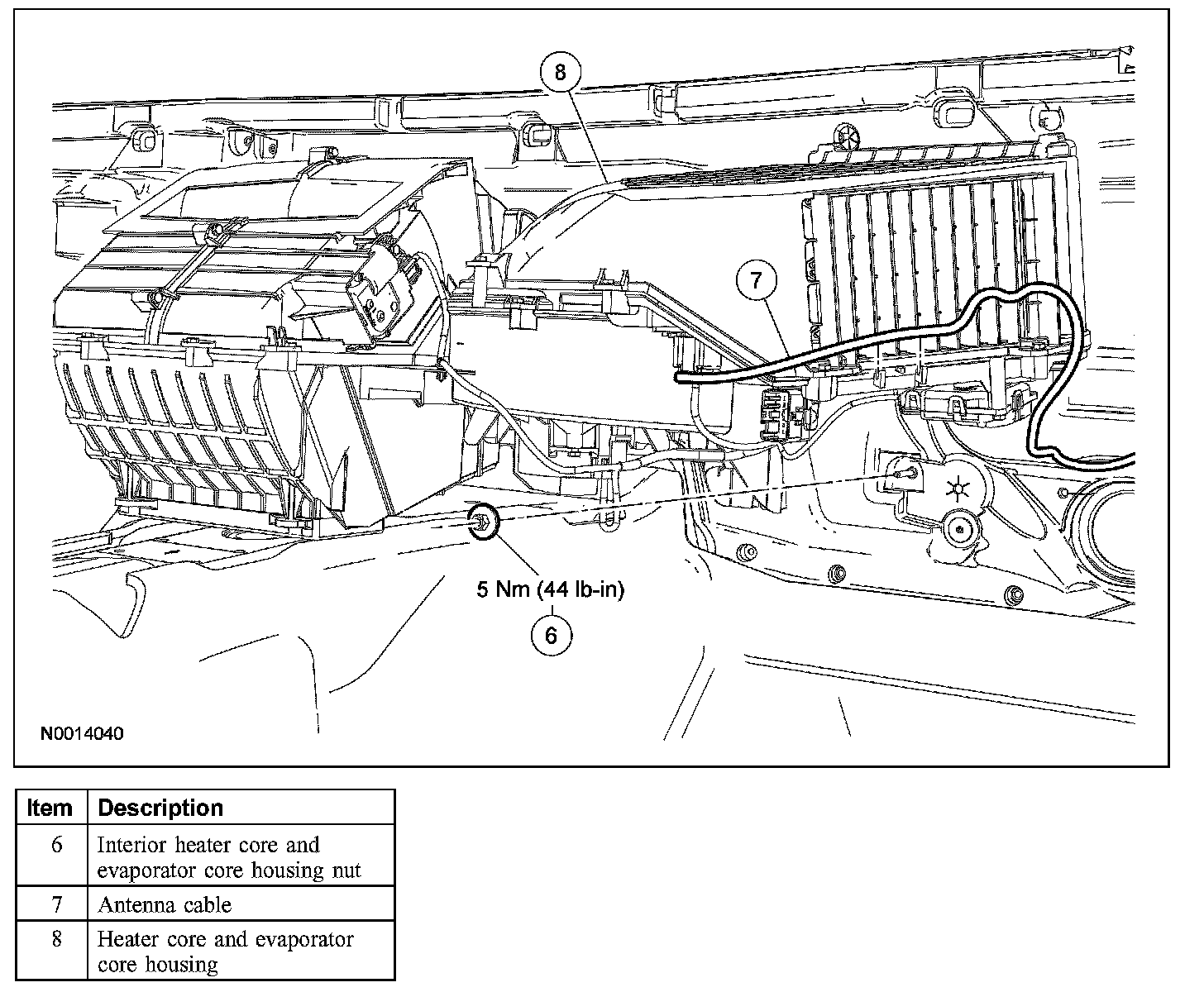 8

7

5 Nm (44 lb-in)

6

N0014040

| Item | Description |
|---|---|
| 6 | Interior heater core and evaporator core housing nut |
| 7 | Antenna cable |
| 8 | Heater core and evaporator core housing |