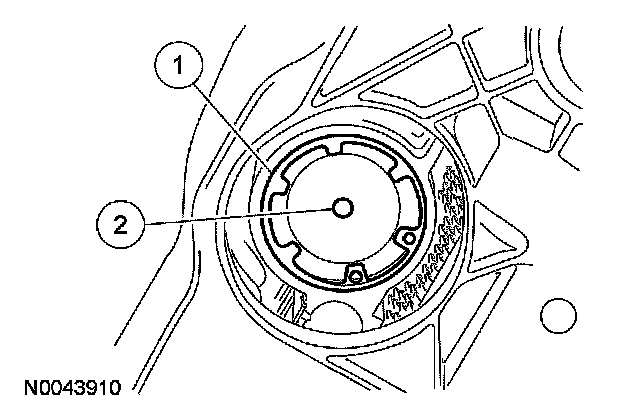 1

2

N0043910