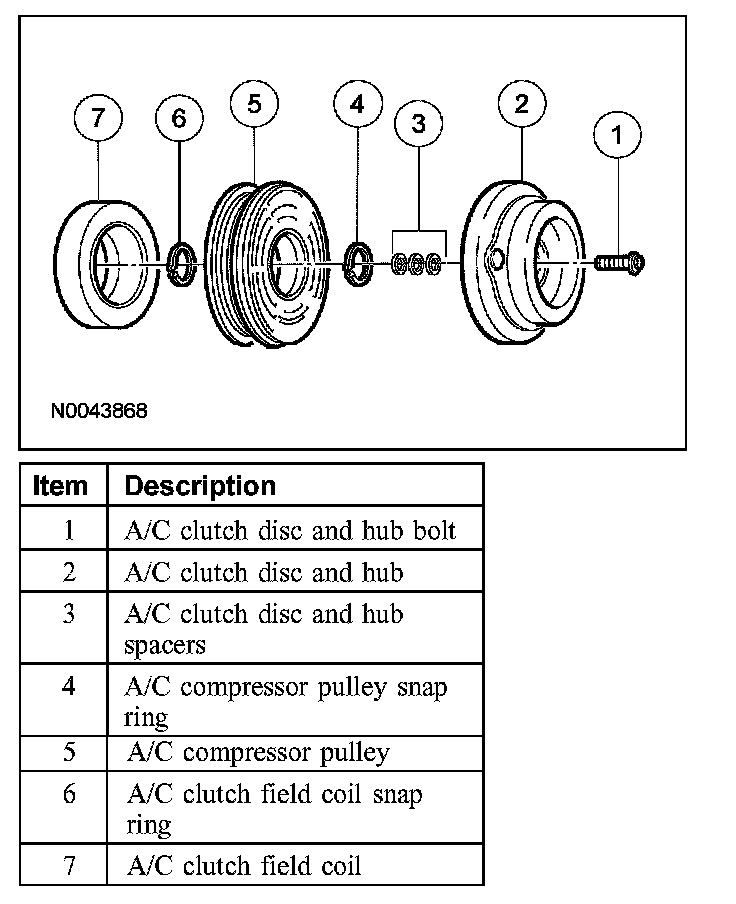 7
6
5
4
3
2
1

N0043868

| Item | Description |
|---|---|
| 1 | A/C clutch disc and hub bolt |
| 2 | A/C clutch disc and hub |
| 3 | A/C clutch disc and hub spacers |
| 4 | A/C compressor pulley snap ring |
| 5 | A/C compressor pulley |
| 6 | A/C clutch field coil snap ring |
| 7 | A/C clutch field coil |