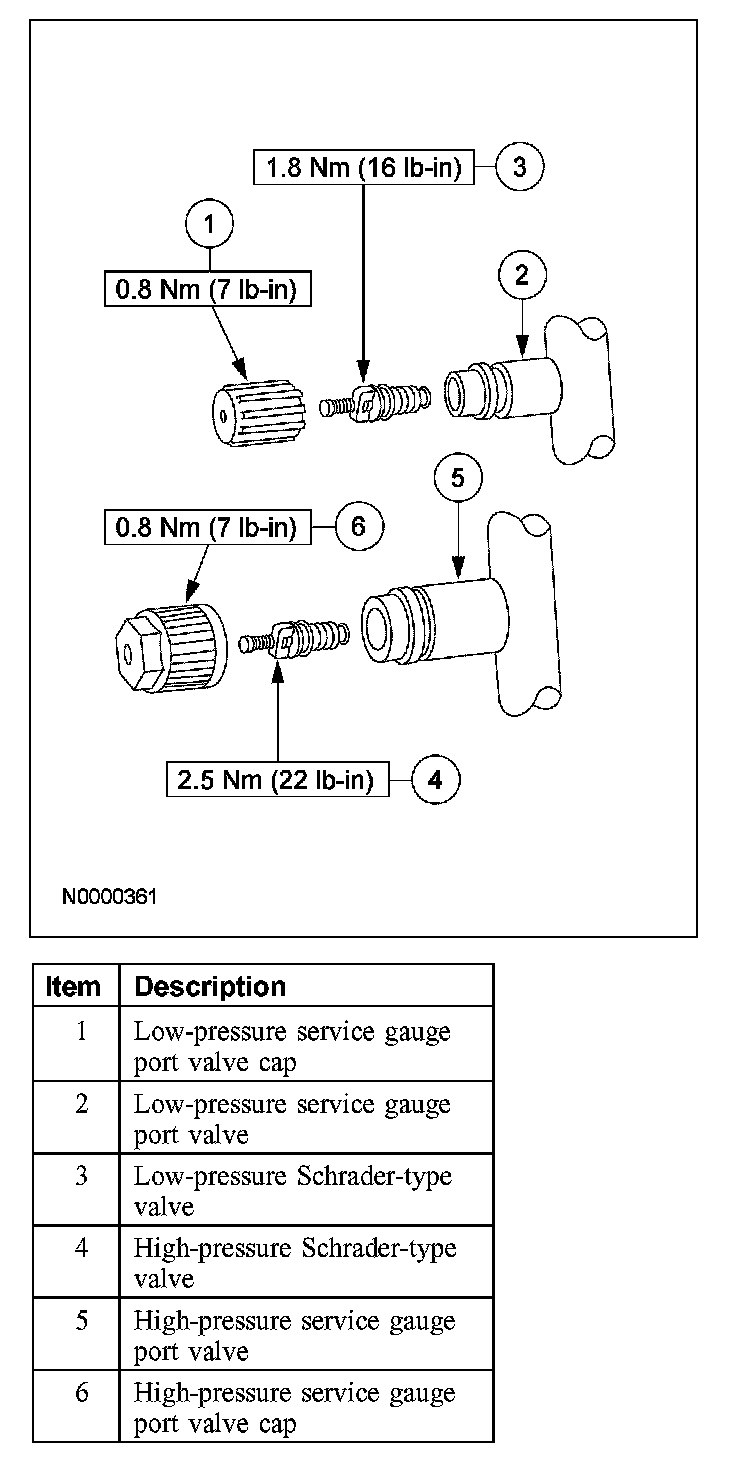 1.8 Nm (16 lb-in) 3

1

0.8 Nm (7 lb-in)

2

5

0.8 Nm (7 lb-in) 6

2.5 Nm (22 lb-in) 4

N0000361

| Item | Description |
|---|---|
| 1 | Low-pressure service gauge port valve cap |
| 2 | Low-pressure service gauge port valve |
| 3 | Low-pressure Schrader-type valve |
| 4 | High-pressure Schrader-type valve |
| 5 | High-pressure service gauge port valve |
| 6 | High-pressure service gauge port valve cap |