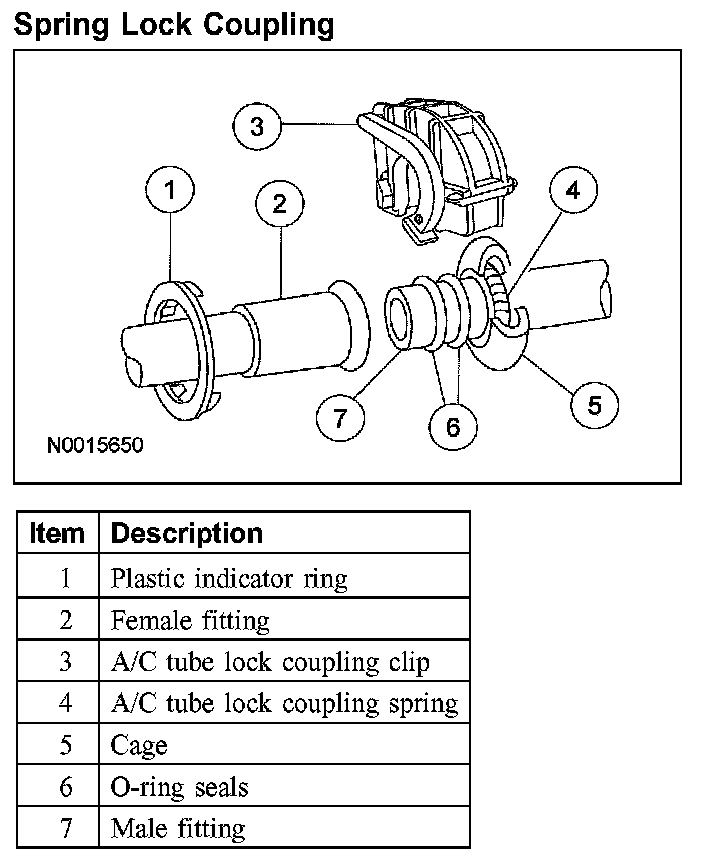 Spring Lock Coupling

3

1

2

4

7

6

5

N0015650

| Item | Description |
|---|---|
| 1 | Plastic indicator ring |
| 2 | Female fitting |
| 3 | A/C tube lock coupling clip |
| 4 | A/C tube lock coupling spring |
| 5 | Cage |
| 6 | O-ring seals |
| 7 | Male fitting |