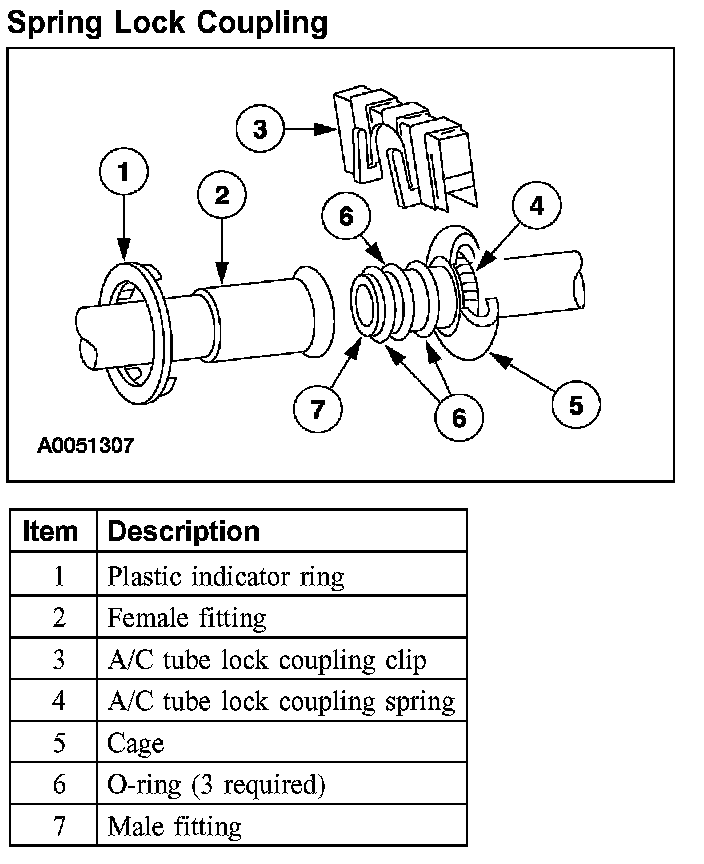 Spring Lock Coupling

3
1
2
6
4
7
6
5
A0051307

| Item | Description |
|---|---|
| 1 | Plastic indicator ring |
| 2 | Female fitting |
| 3 | A/C tube lock coupling clip |
| 4 | A/C tube lock coupling spring |
| 5 | Cage |
| 6 | O-ring (3 required) |
| 7 | Male fitting |