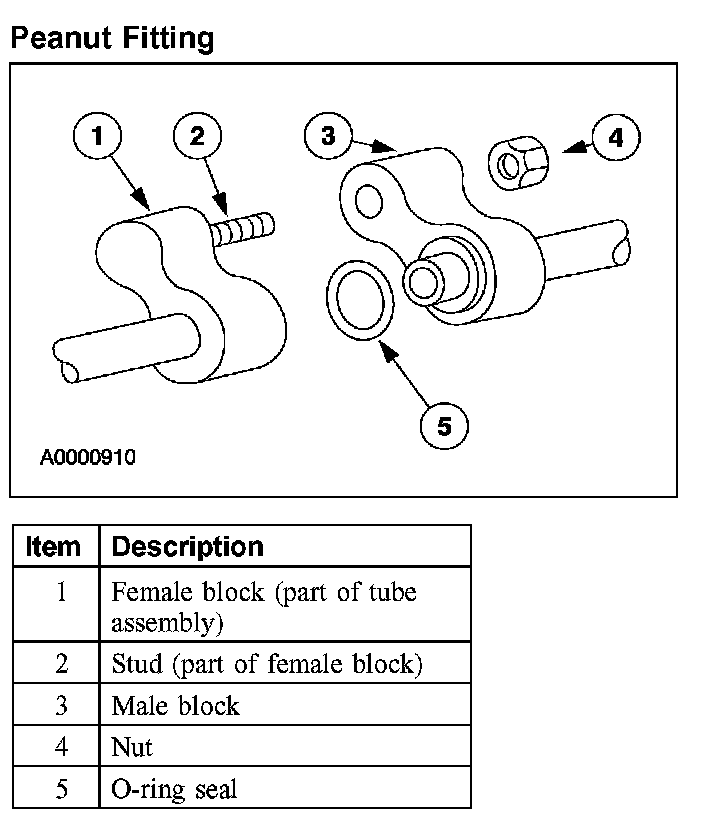 Peanut Fitting

1
2
3
4
5

A0000910

| Item | Description |
|---|---|
| 1 | Female block (part of tube assembly) |
| 2 | Stud (part of female block) |
| 3 | Male block |
| 4 | Nut |
| 5 | O-ring seal |