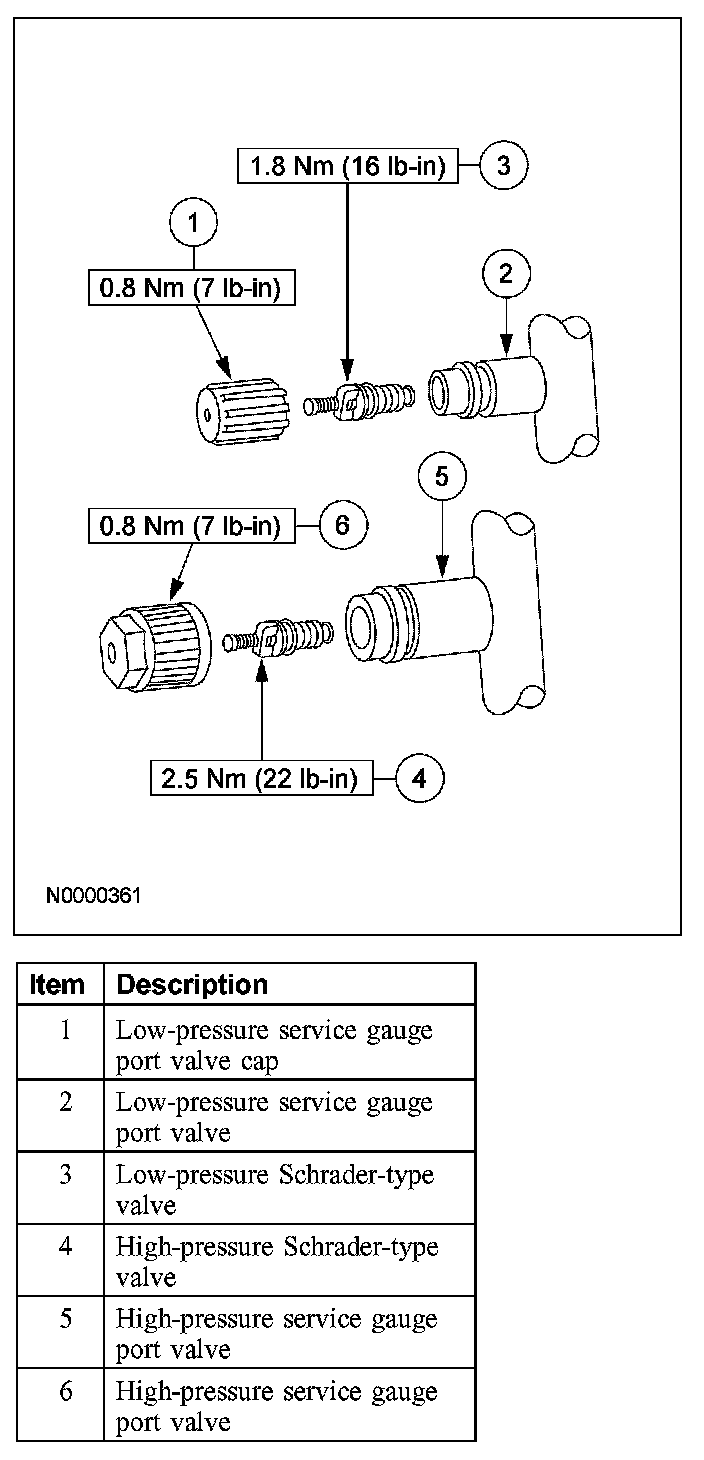 1.8 Nm (16 lb-in)
3
1
0.8 Nm (7 lb-in)
2
5
0.8 Nm (7 lb-in)
6
2.5 Nm (22 lb-in)
4
N0000361

| Item | Description |
|---|---|
| 1 | Low-pressure service gauge port valve cap |
| 2 | Low-pressure service gauge port valve |
| 3 | Low-pressure Schrader-type valve |
| 4 | High-pressure Schrader-type valve |
| 5 | High-pressure service gauge port valve |
| 6 | High-pressure service gauge port valve |