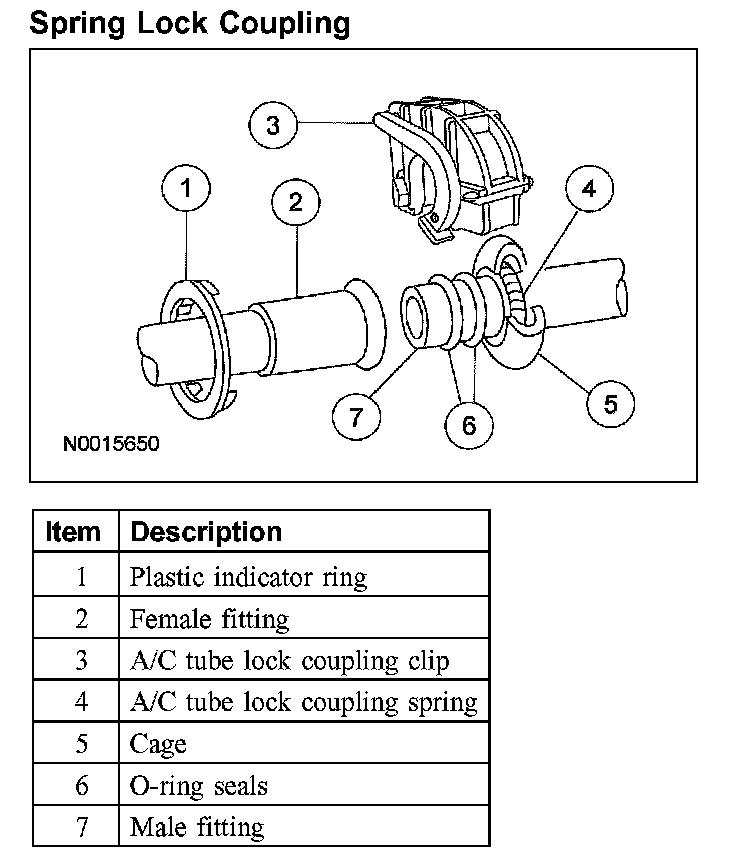 Spring Lock Coupling

3

1

2

4

7

6

5

N0015650

| Item | Description |
|---|---|
| 1 | Plastic indicator ring |
| 2 | Female fitting |
| 3 | A/C tube lock coupling clip |
| 4 | A/C tube lock coupling spring |
| 5 | Cage |
| 6 | O-ring seals |
| 7 | Male fitting |