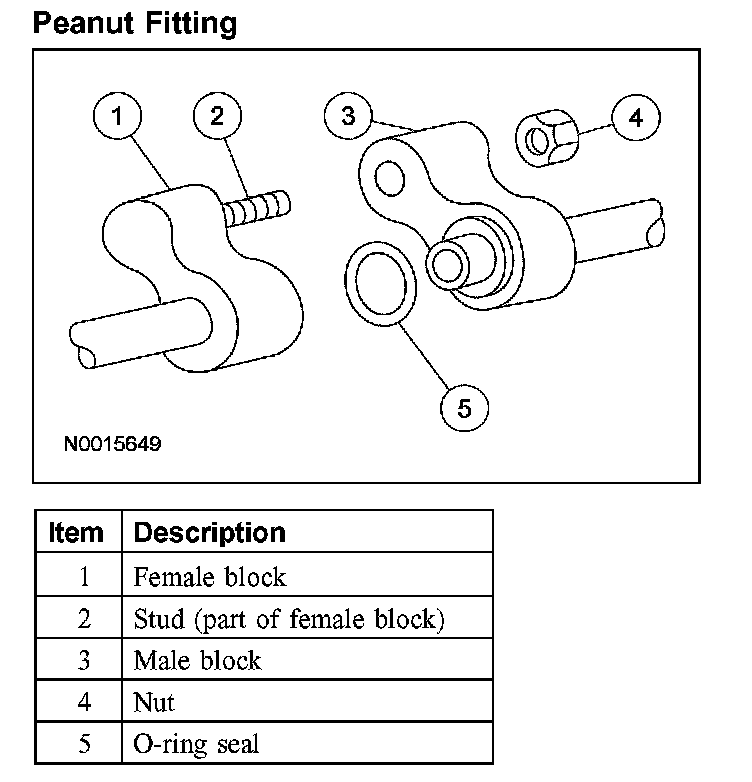 Peanut Fitting

1
2
3
4
5

N0015649

| Item | Description |
|---|---|
| 1 | Female block |
| 2 | Stud (part of female block) |
| 3 | Male block |
| 4 | Nut |
| 5 | O-ring seal |