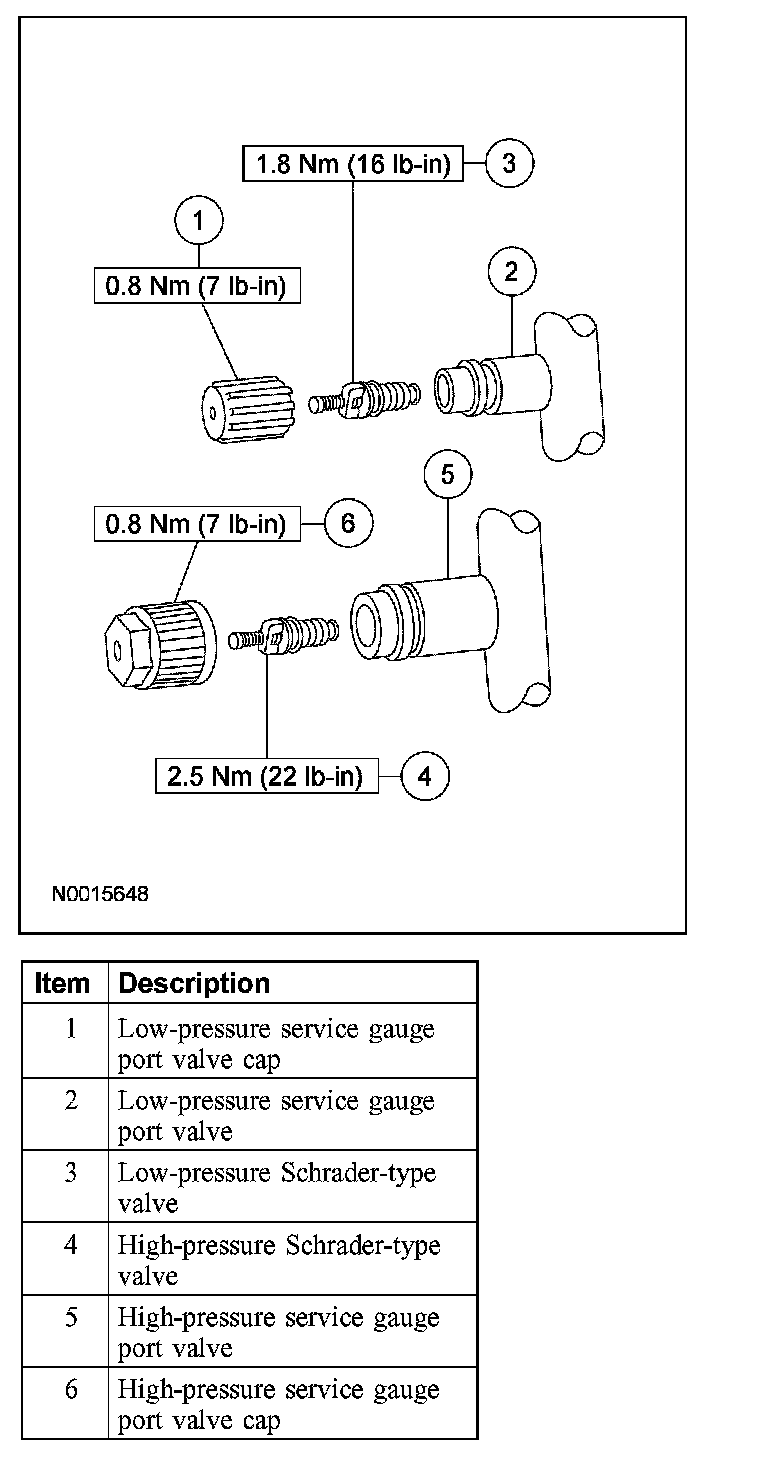 1.8 Nm (16 lb-in)
3
1
0.8 Nm (7 lb-in)
2
5
0.8 Nm (7 lb-in)
6
2.5 Nm (22 lb-in)
4
N0015648

| Item | Description |
|---|---|
| 1 | Low-pressure service gauge port valve cap |
| 2 | Low-pressure service gauge port valve |
| 3 | Low-pressure Schrader-type valve |
| 4 | High-pressure Schrader-type valve |
| 5 | High-pressure service gauge port valve |
| 6 | High-pressure service gauge port valve cap |