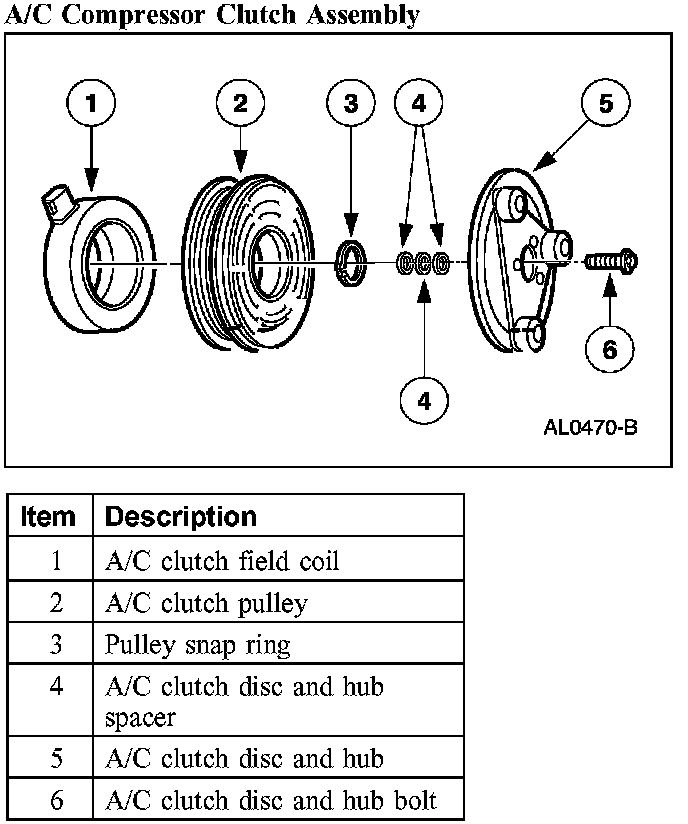 A/C Compressor Clutch Assembly

1
2
3
4
5
6
4
AL0470-B

| Item | Description |
|---|---|
| 1 | A/C clutch field coil |
| 2 | A/C clutch pulley |
| 3 | Pulley snap ring |
| 4 | A/C clutch disc and hub spacer |
| 5 | A/C clutch disc and hub |
| 6 | A/C clutch disc and hub bolt |