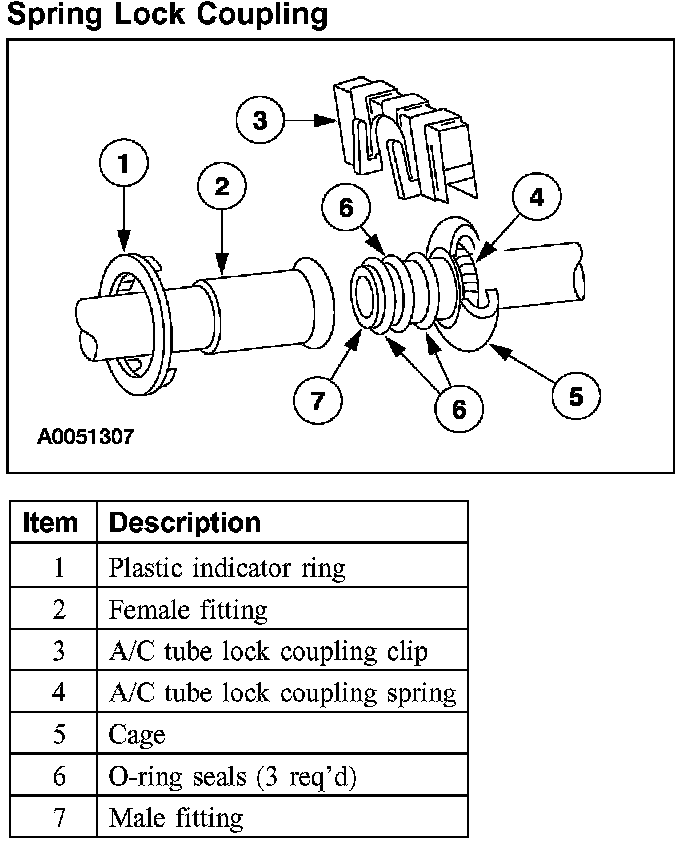 Spring Lock Coupling

3
1
2
6
4
7
6
5
A0051307

| Item | Description |
|---|---|
| 1 | Plastic indicator ring |
| 2 | Female fitting |
| 3 | A/C tube lock coupling clip |
| 4 | A/C tube lock coupling spring |
| 5 | Cage |
| 6 | O-ring seals (3 req'd) |
| 7 | Male fitting |