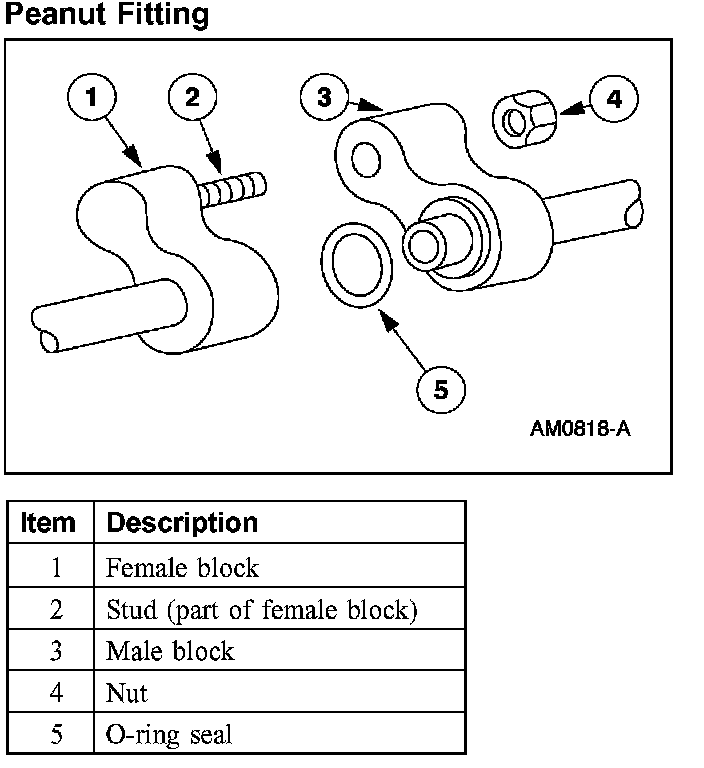 Peanut Fitting

1
2
3
4
5

AM0818-A

| Item | Description |
|---|---|
| 1 | Female block |
| 2 | Stud (part of female block) |
| 3 | Male block |
| 4 | Nut |
| 5 | O-ring seal |