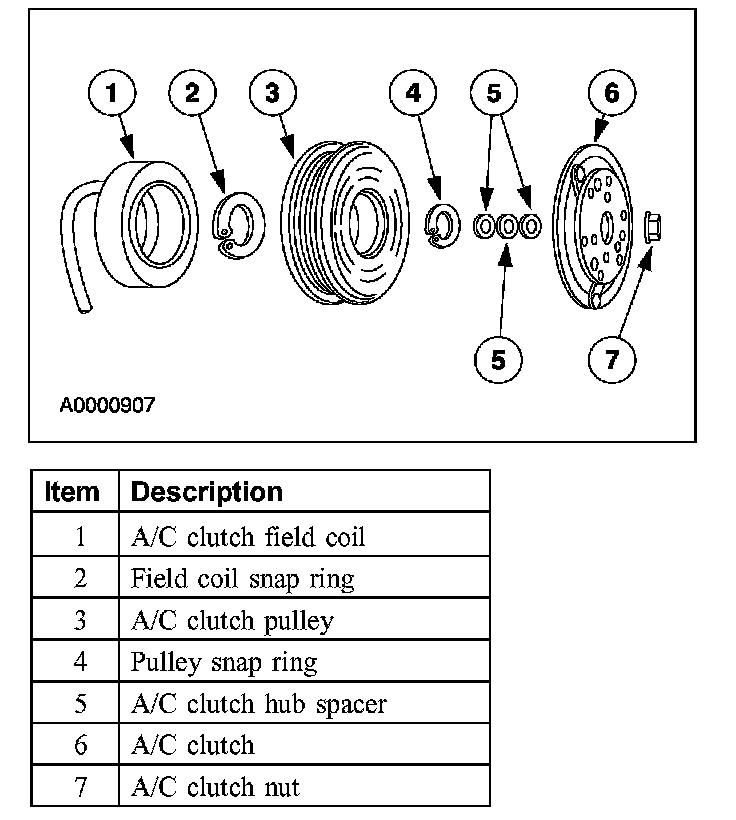 1 2 3 4 5 6

5 7

A0000907

| Item | Description |
|---|---|
| 1 | A/C clutch field coil |
| 2 | Field coil snap ring |
| 3 | A/C clutch pulley |
| 4 | Pulley snap ring |
| 5 | A/C clutch hub spacer |
| 6 | A/C clutch |
| 7 | A/C clutch nut |