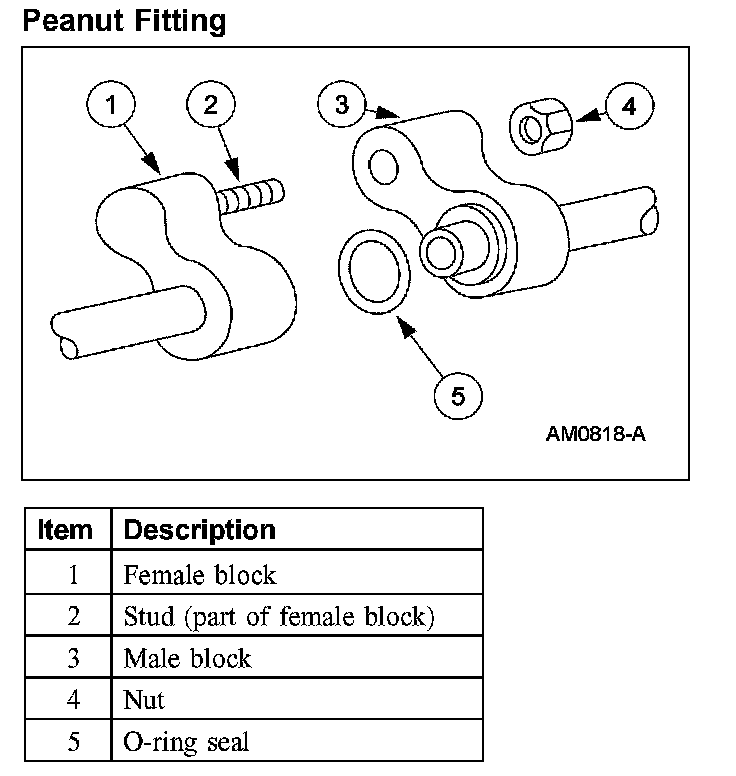 Peanut Fitting

1
2
3
4
5
AM0818-A

| Item | Description |
|---|---|
| 1 | Female block |
| 2 | Stud (part of female block) |
| 3 | Male block |
| 4 | Nut |
| 5 | O-ring seal |