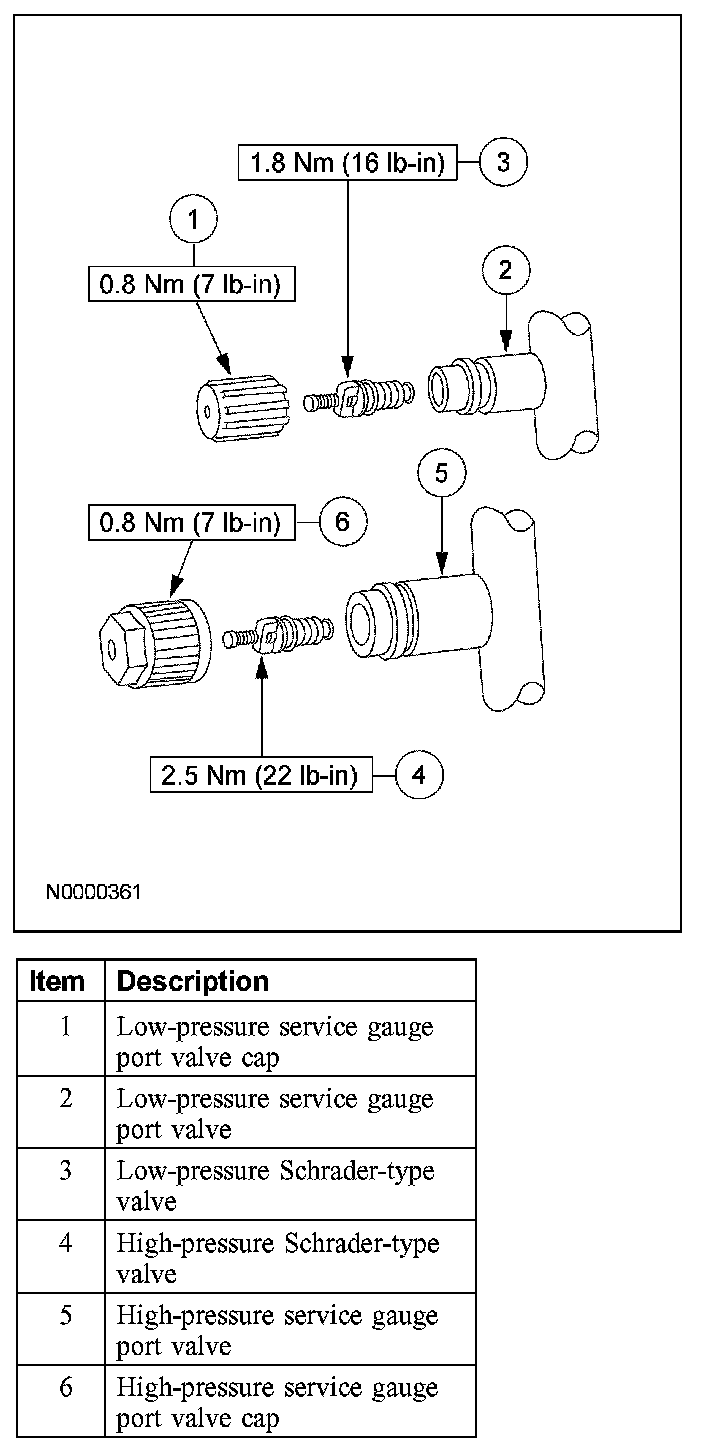 1.8 Nm (16 lb-in)
3
1
0.8 Nm (7 lb-in)
2
5
0.8 Nm (7 lb-in)
6
2.5 Nm (22 lb-in)
4
N0000361

| Item | Description |
|---|---|
| 1 | Low-pressure service gauge port valve cap |
| 2 | Low-pressure service gauge port valve |
| 3 | Low-pressure Schrader-type valve |
| 4 | High-pressure Schrader-type valve |
| 5 | High-pressure service gauge port valve |
| 6 | High-pressure service gauge port valve cap |