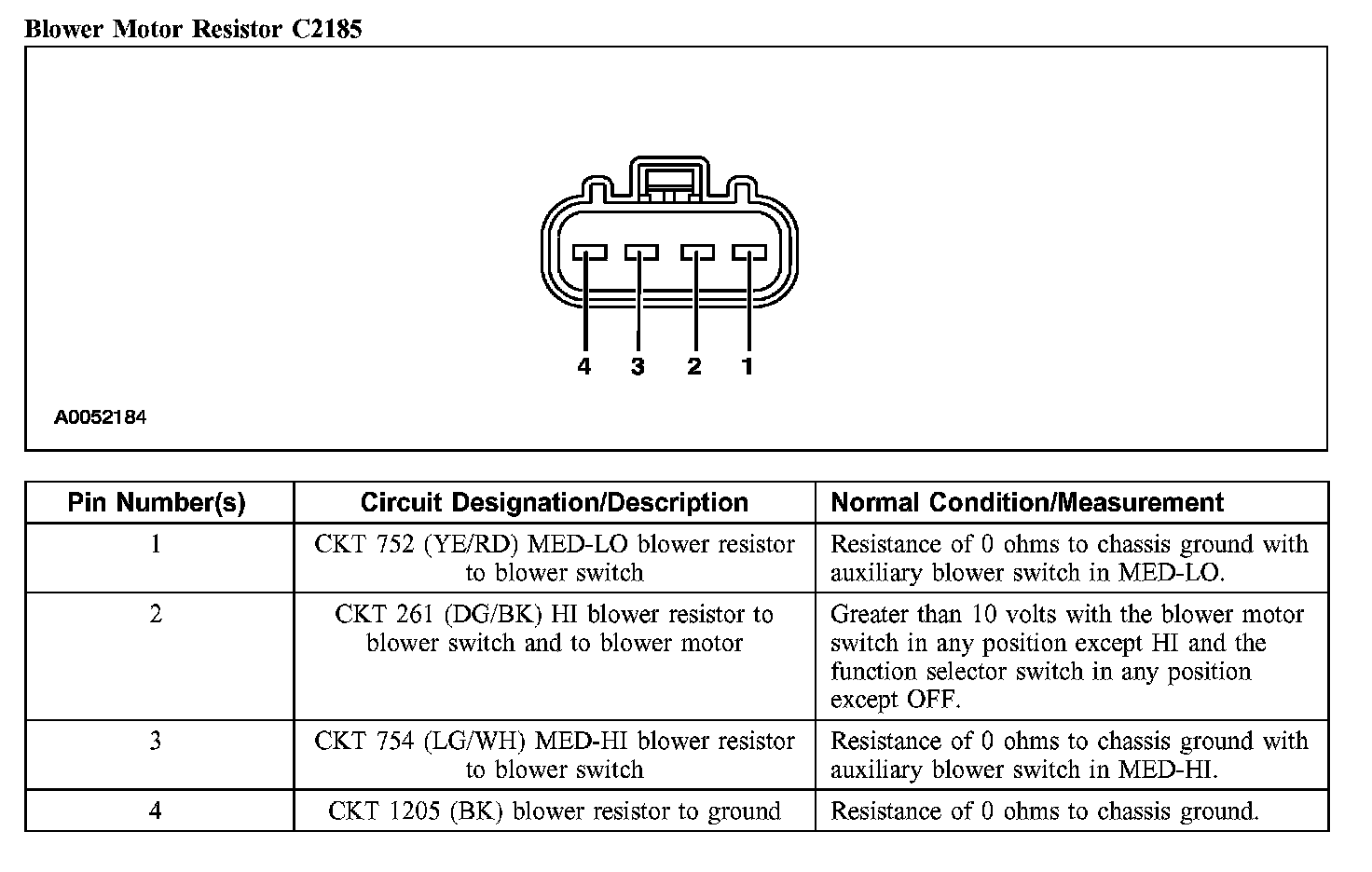 Blower Motor Resistor C2185

4 3 2 1

A0052184

| Pin Number(s) | Circuit Designation/Description | Normal Condition/Measurement |
|---|---|---|
| 1 | CKT 752 (YE/RD) MED-LO blower resistor to blower switch | Resistance of 0 ohms to chassis ground with auxiliary blower switch in MED-LO. |
| 2 | CKT 261 (DG/BK) HI blower resistor to blower switch and to blower motor | Greater than 10 volts with the blower motor switch in any position except HI and the function selector switch in any position except OFF. |
| 3 | CKT 754 (LG/WH) MED-HI blower resistor to blower switch | Resistance of 0 ohms to chassis ground with auxiliary blower switch in MED-HI. |
| 4 | CKT 1205 (BK) blower resistor to ground | Resistance of 0 ohms to chassis ground. |