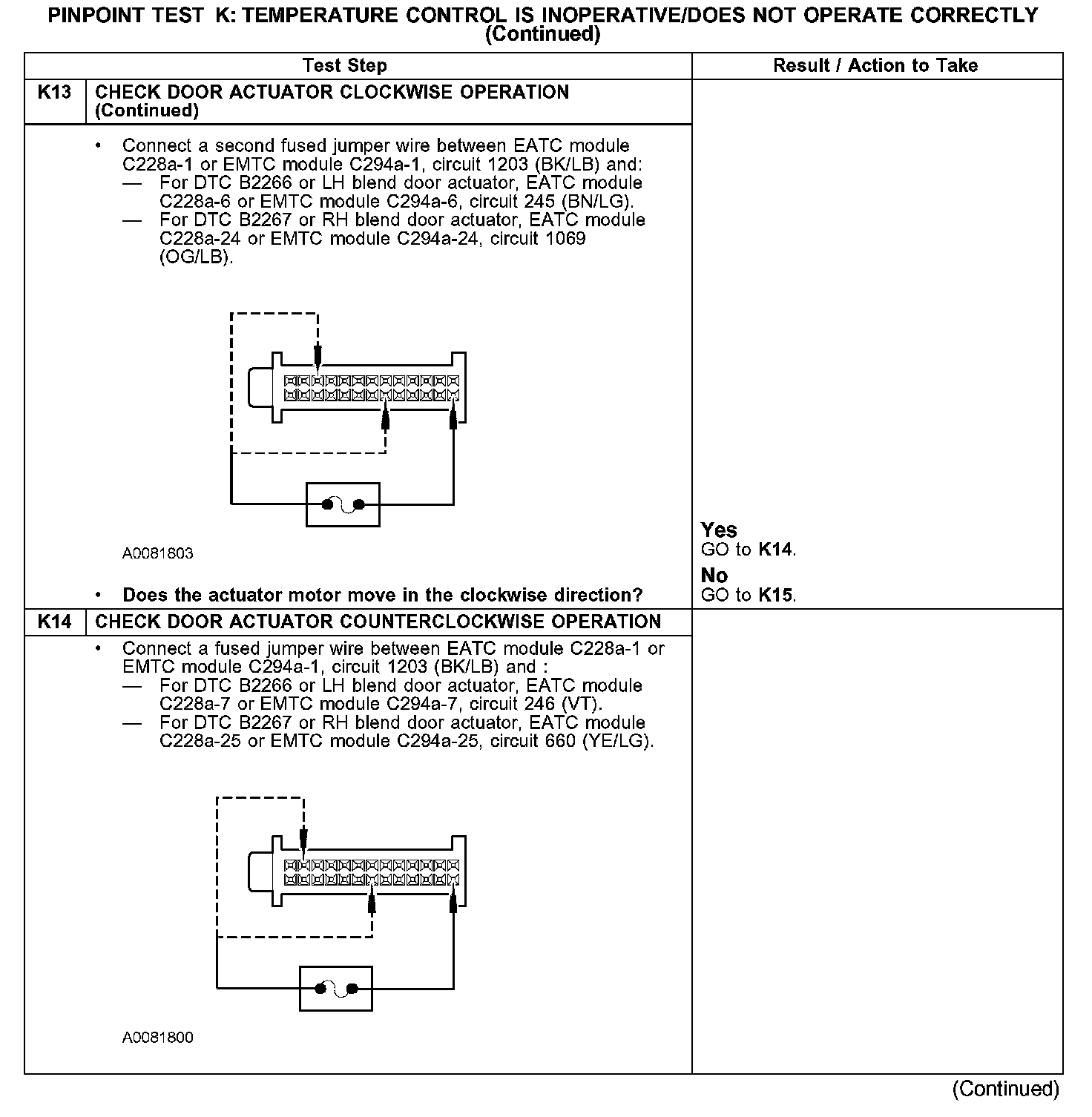 PINPOINT TEST K: TEMPERATURE CONTROL IS INOPERATIVE/DOES NOT OPERATE CORRECTLY (Continued)

| Test Step | | Result / Action to Take |
|---|---|---|
| K13 | CHECK DOOR ACTUATOR CLOCKWISE OPERATION (Continued) | |
| | • Connect a second fused jumper wire between EATC module C228a-1 or EMTC module C294a-1, circuit 1203 (BK/LB) and: — For DTC B2266 or LH blend door actuator, EATC module C228a-6 or EMTC module C294a-6, circuit 245 (BN/LG). — For DTC B2267 or RH blend door actuator, EATC module C228a-24 or EMTC module C294a-24, circuit 1069 (OG/LB). A0081803 • Does the actuator motor move in the clockwise direction? | Yes GO to K14. No GO to K15. |
| K14 | CHECK DOOR ACTUATOR COUNTERCLOCKWISE OPERATION | |
| | • Connect a fused jumper wire between EATC module C228a-1 or EMTC module C294a-1, circuit 1203 (BK/LB) and : — For DTC B2266 or LH blend door actuator, EATC module C228a-7 or EMTC module C294a-7, circuit 246 (VT). — For DTC B2267 or RH blend door actuator, EATC module C228a-25 or EMTC module C294a-25, circuit 660 (YE/LG). A0081800 | |

(Continued)