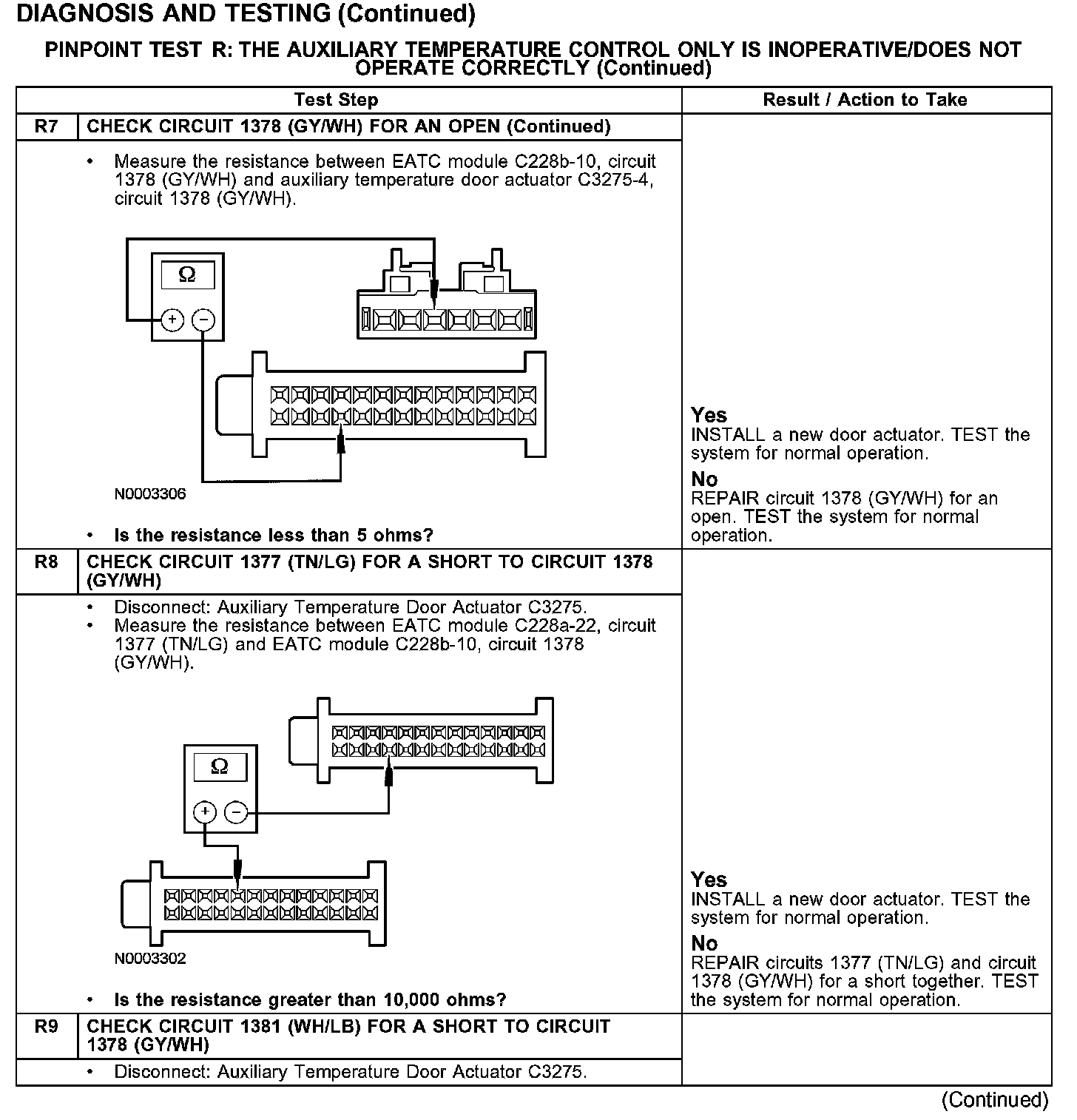 DIAGNOSIS AND TESTING (Continued)

PINPOINT TEST R: THE AUXILIARY TEMPERATURE CONTROL ONLY IS INOPERATIVE/DOES NOT OPERATE CORRECTLY (Continued)

| | Test Step | Result / Action to Take |
|---|---|---|
| R7 | CHECK CIRCUIT 1378 (GY/WH) FOR AN OPEN (Continued) | |
| | • Measure the resistance between EATC module C228b-10, circuit 1378 (GY/WH) and auxiliary temperature door actuator C3275-4, circuit 1378 (GY/WH). Ω + − N0003306 • Is the resistance less than 5 ohms? | Yes INSTALL a new door actuator. TEST the system for normal operation. No REPAIR circuit 1378 (GY/WH) for an open. TEST the system for normal operation. |
| R8 | CHECK CIRCUIT 1377 (TN/LG) FOR A SHORT TO CIRCUIT 1378 (GY/WH) | |
| | • Disconnect: Auxiliary Temperature Door Actuator C3275. • Measure the resistance between EATC module C228a-22, circuit 1377 (TN/LG) and EATC module C228b-10, circuit 1378 (GY/WH). Ω + − N0003302 • Is the resistance greater than 10,000 ohms? | Yes INSTALL a new door actuator. TEST the system for normal operation. No REPAIR circuits 1377 (TN/LG) and circuit 1378 (GY/WH) for a short together. TEST the system for normal operation. |
| R9 | CHECK CIRCUIT 1381 (WH/LB) FOR A SHORT TO CIRCUIT 1378 (GY/WH) | |
| | • Disconnect: Auxiliary Temperature Door Actuator C3275. | |

(Continued)