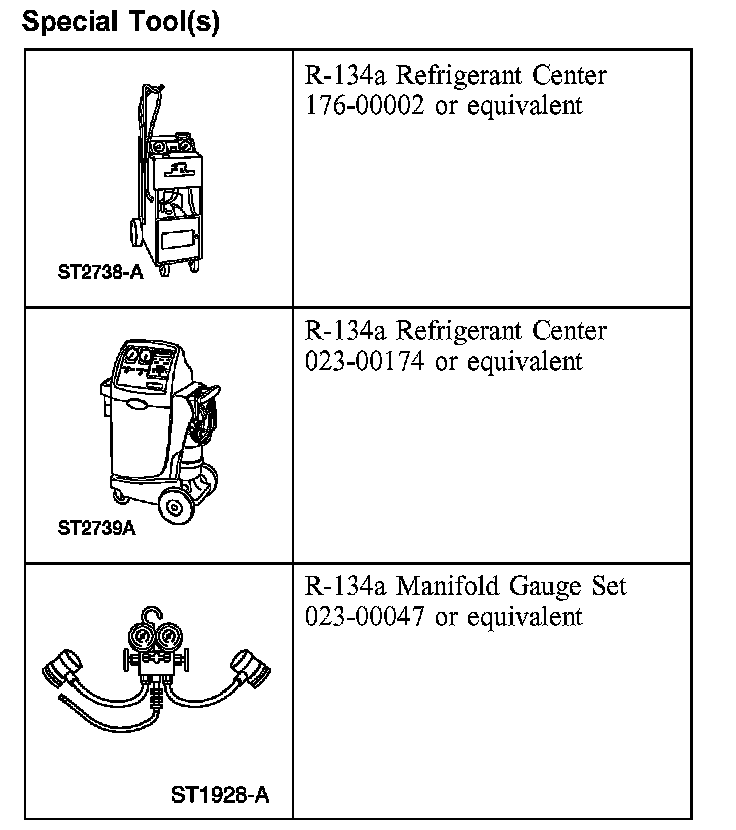 Special Tool(s)

| | |
|---|---|
| ST2738-A | R-134a Refrigerant Center 176-00002 or equivalent |
| ST2739A | R-134a Refrigerant Center 023-00174 or equivalent |
| ST1928-A | R-134a Manifold Gauge Set 023-00047 or equivalent |