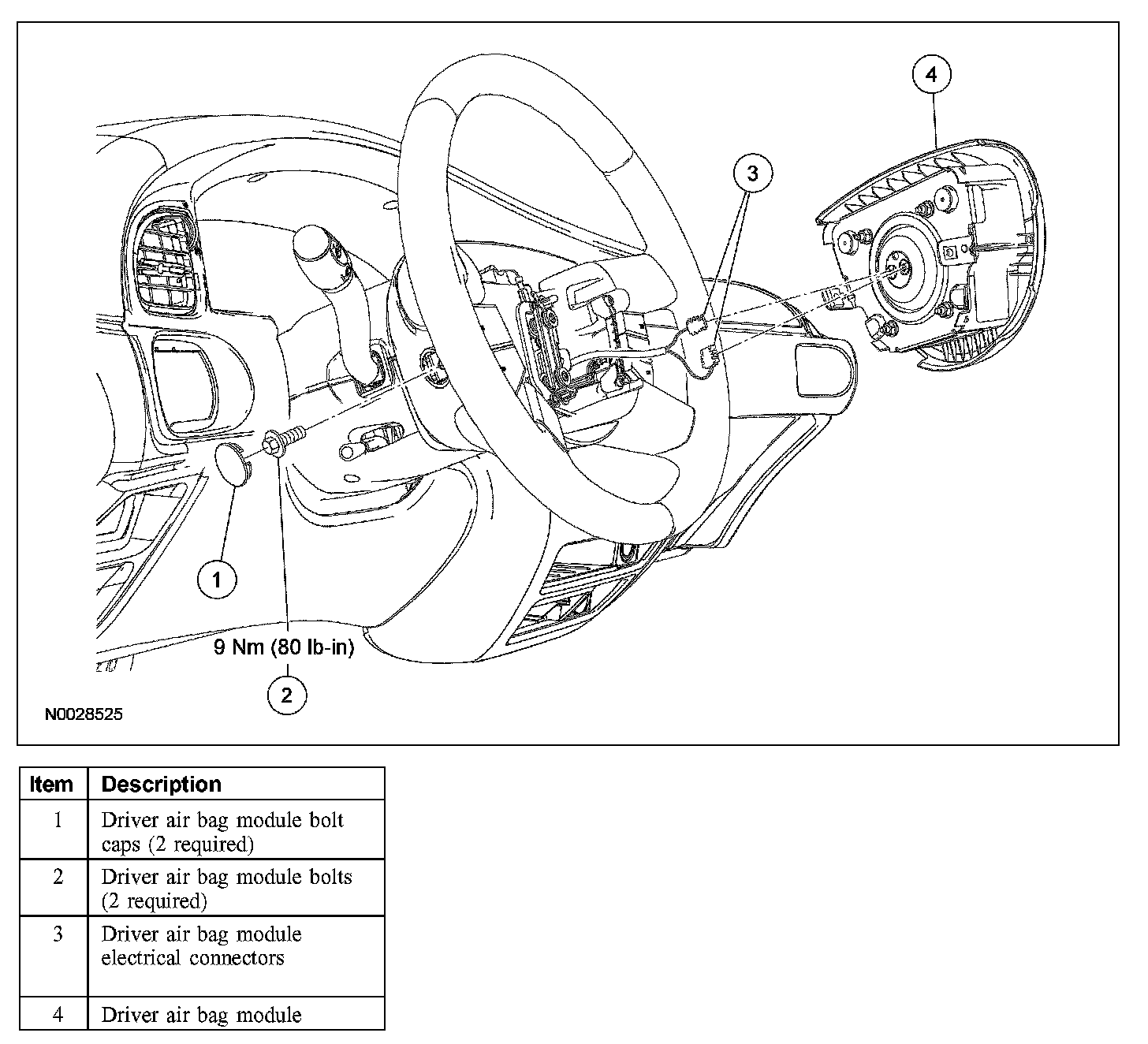 4

3

1

9 Nm (80 lb-in)

2

N0028525

| Item | Description |
|---|---|
| 1 | Driver air bag module bolt caps (2 required) |
| 2 | Driver air bag module bolts (2 required) |
| 3 | Driver air bag module electrical connectors |
| 4 | Driver air bag module |