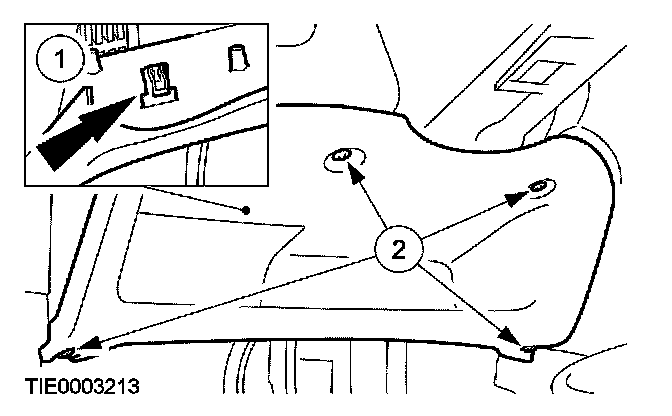 1

2

TIE0003213