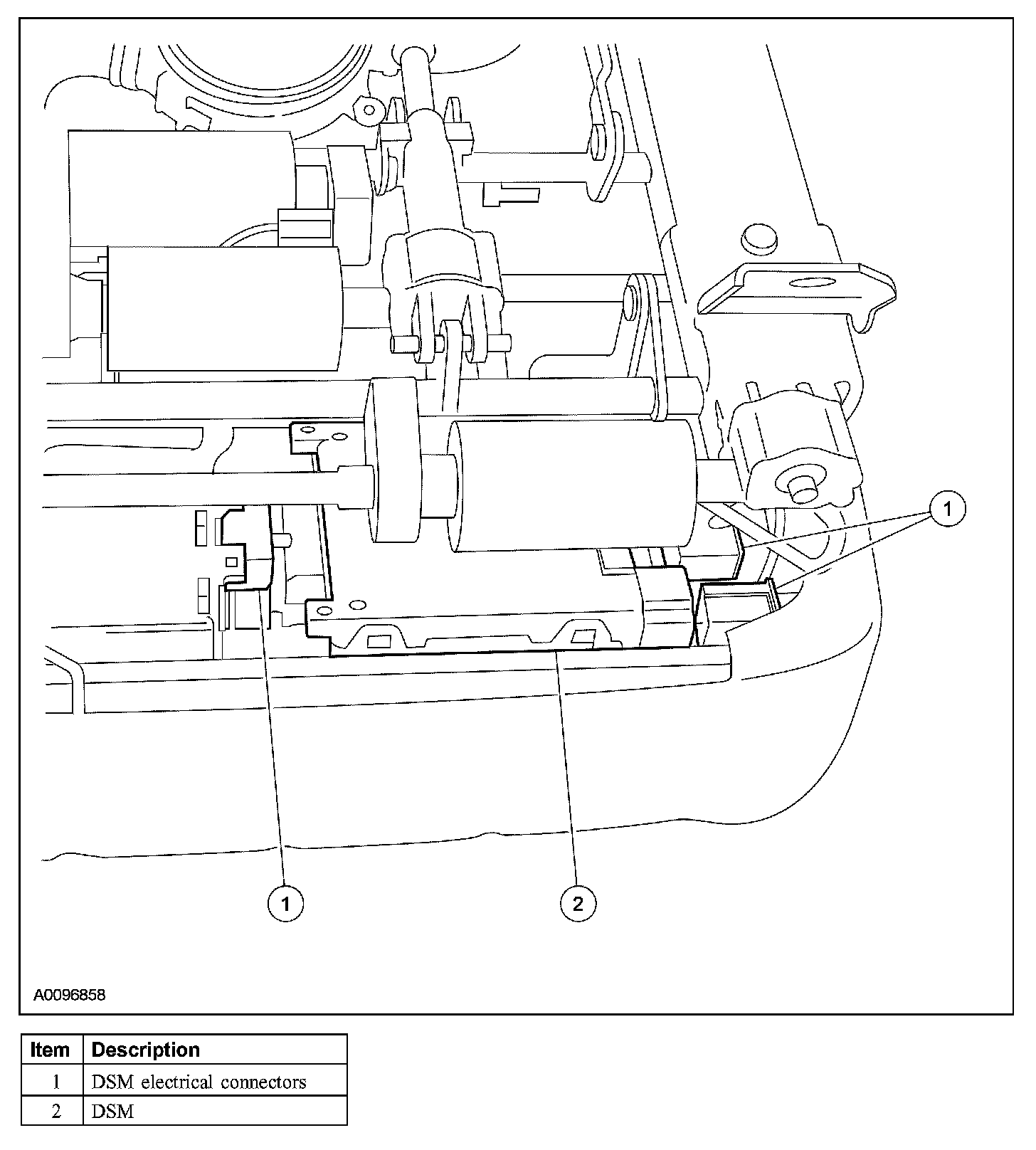 1

1

2

A0096858

| Item | Description |
|---|---|
| 1 | DSM electrical connectors |
| 2 | DSM |