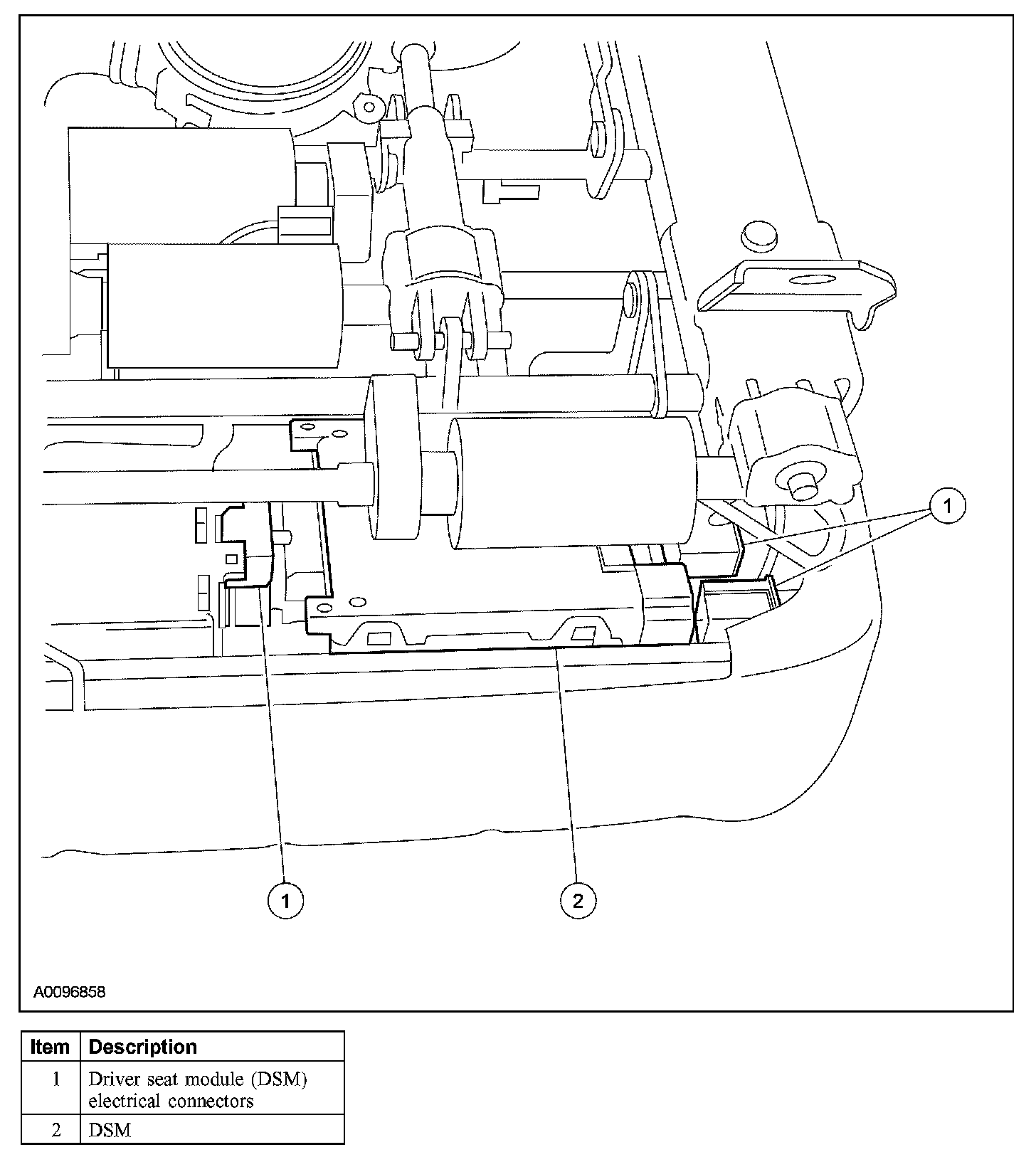 1

1

2

A0096858

| Item | Description |
|---|---|
| 1 | Driver seat module (DSM) electrical connectors |
| 2 | DSM |