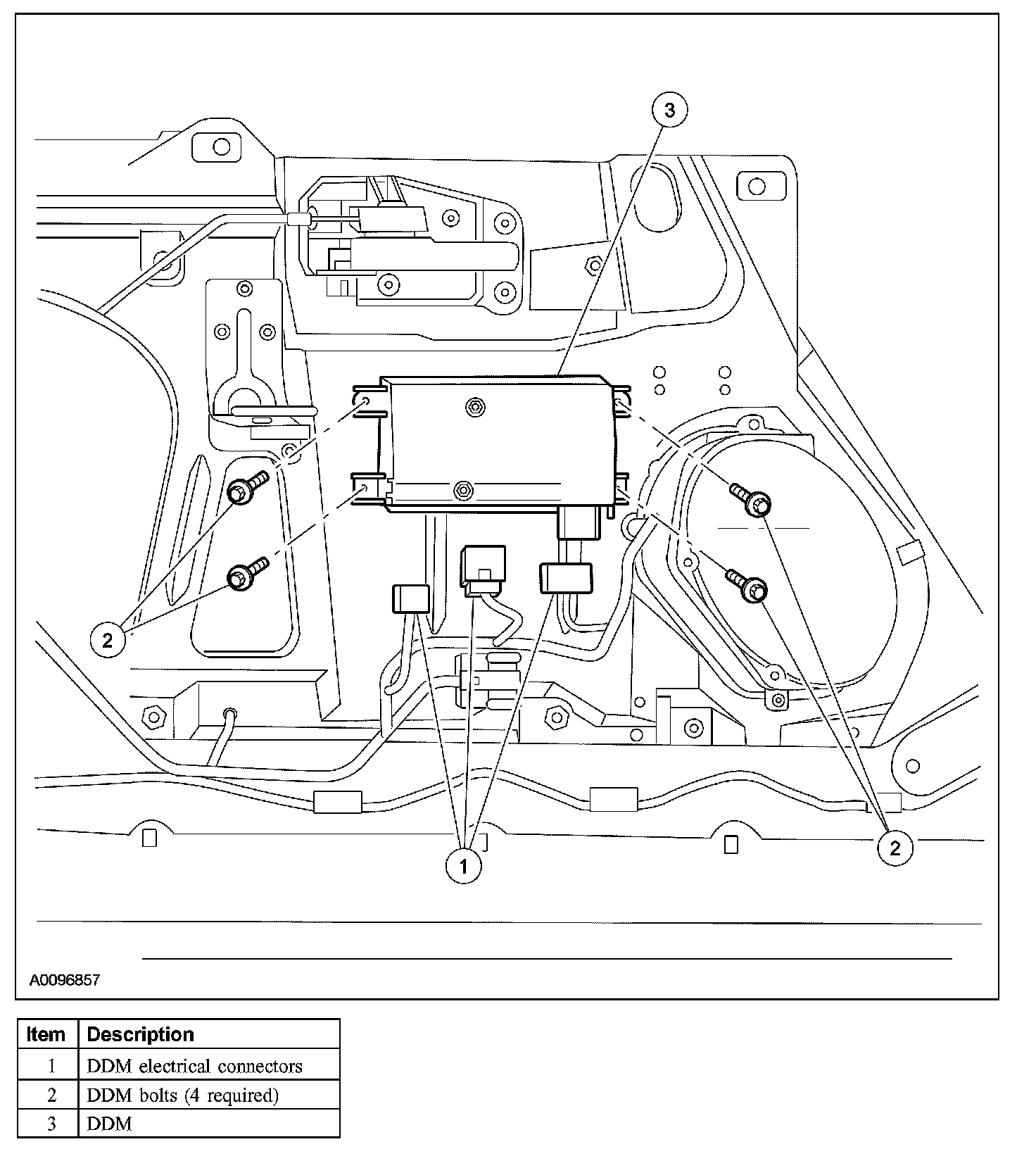 3

2

1

2

A0096857

| Item | Description |
|---|---|
| 1 | DDM electrical connectors |
| 2 | DDM bolts (4 required) |
| 3 | DDM |