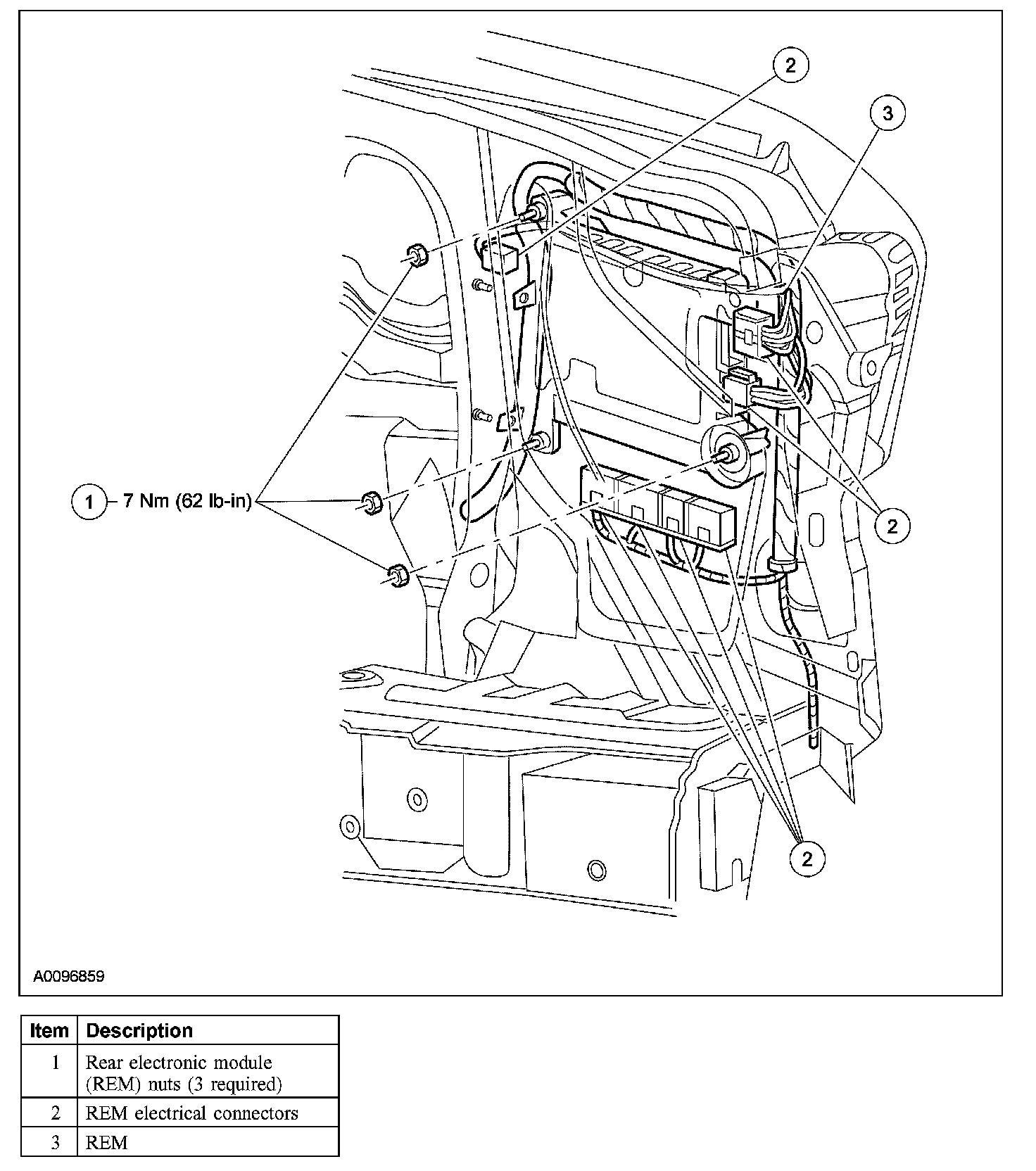 2

3

1 7 Nm (62 lb-in)

2

2

A0096859

| Item | Description |
|---|---|
| 1 | Rear electronic module (REM) nuts (3 required) |
| 2 | REM electrical connectors |
| 3 | REM |