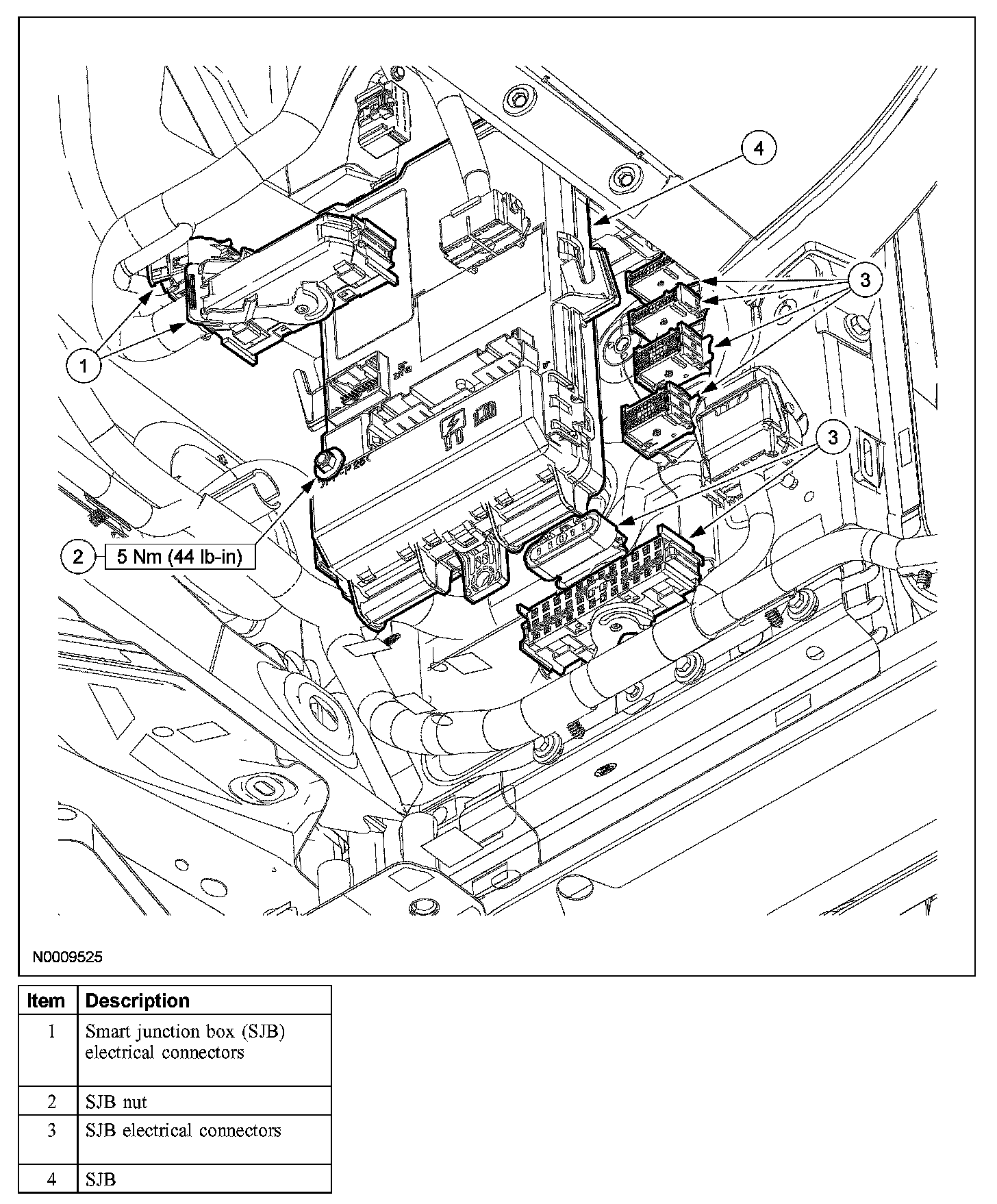 4

3

1

3

2 5 Nm (44 lb-in)

N0009525

| Item | Description |
|---|---|
| 1 | Smart junction box (SJB) electrical connectors |
| 2 | SJB nut |
| 3 | SJB electrical connectors |
| 4 | SJB |