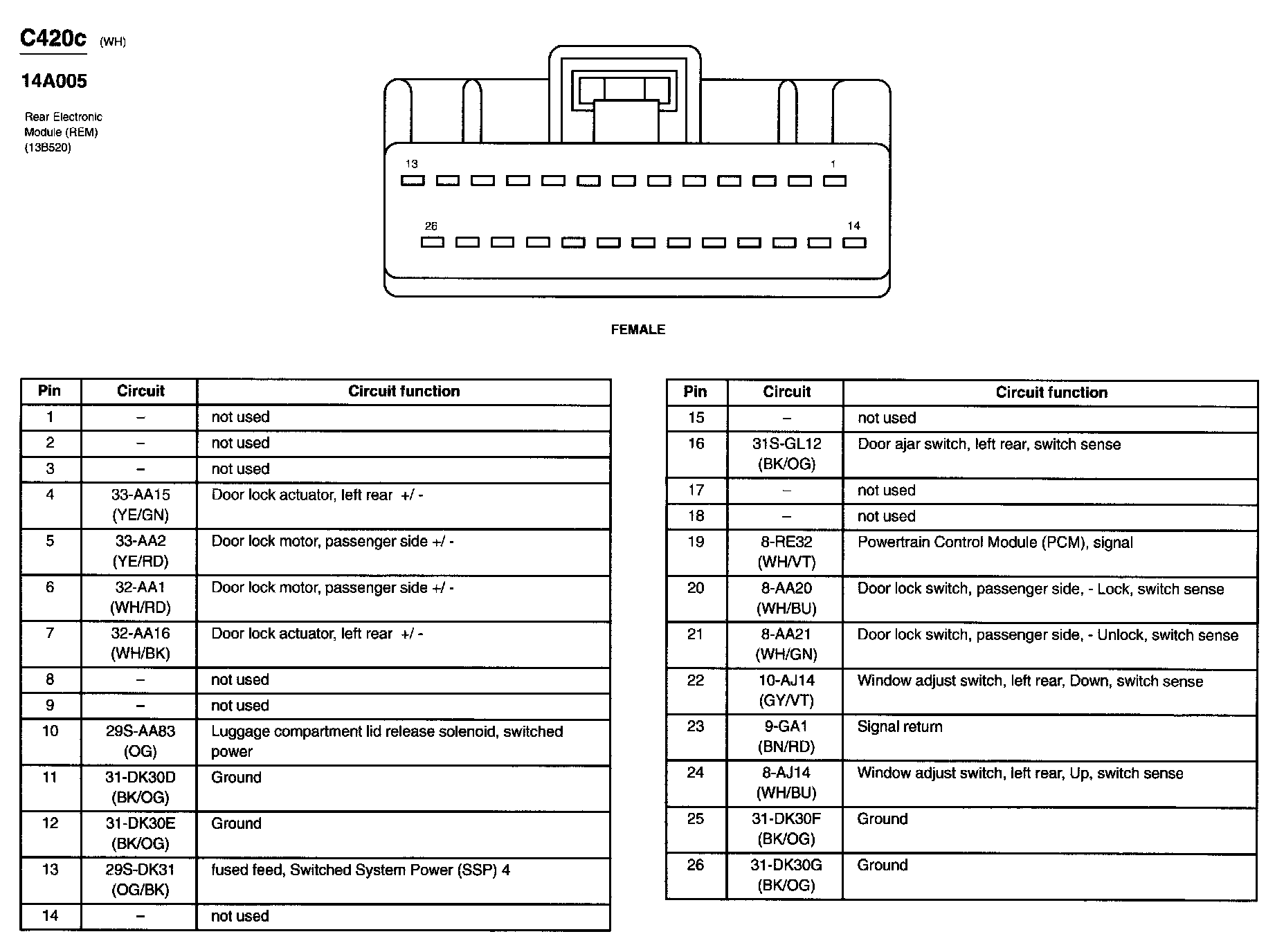 C420c (WH)

14A005

Rear Electronic Module (REM) (13B520)

13

1

26

14

FEMALE

| Pin | Circuit | Circuit function |
|---|---|---|
| 1 | – | not used |
| 2 | – | not used |
| 3 | – | not used |
| 4 | 33-AA15 (YE/GN) | Door lock actuator, left rear +/ - |
| 5 | 33-AA2 (YE/RD) | Door lock motor, passenger side +/ - |
| 6 | 32-AA1 (WH/RD) | Door lock motor, passenger side +/ - |
| 7 | 32-AA16 (WH/BK) | Door lock actuator, left rear +/ - |
| 8 | – | not used |
| 9 | – | not used |
| 10 | 29S-AA83 (OG) | Luggage compartment lid release solenoid, switched power |
| 11 | 31-DK30D (BK/OG) | Ground |
| 12 | 31-DK30E (BK/OG) | Ground |
| 13 | 29S-DK31 (OG/BK) | fused feed, Switched System Power (SSP) 4 |
| 14 | – | not used |

| Pin | Circuit | Circuit function |
|---|---|---|
| 15 | – | not used |
| 16 | 31S-GL12 (BK/OG) | Door ajar switch, left rear, switch sense |
| 17 | – | not used |
| 18 | – | not used |
| 19 | 8-RE32 (WH/VT) | Powertrain Control Module (PCM), signal |
| 20 | 8-AA20 (WH/BU) | Door lock switch, passenger side, - Lock, switch sense |
| 21 | 8-AA21 (WH/GN) | Door lock switch, passenger side, - Unlock, switch sense |
| 22 | 10-AJ14 (GY/VT) | Window adjust switch, left rear, Down, switch sense |
| 23 | 9-GA1 (BN/RD) | Signal return |
| 24 | 8-AJ14 (WH/BU) | Window adjust switch, left rear, Up, switch sense |
| 25 | 31-DK30F (BK/OG) | Ground |
| 26 | 31-DK30G (BK/OG) | Ground |