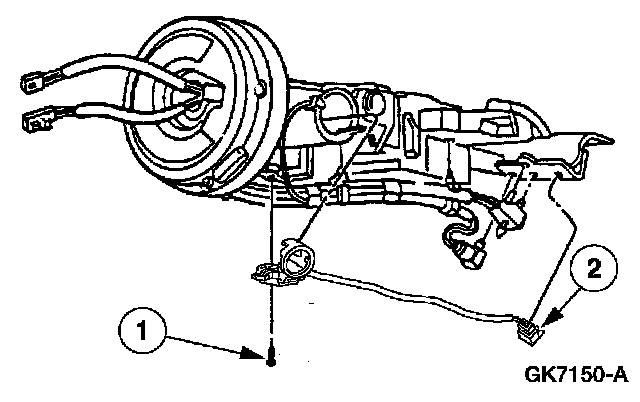 2

1

GK7150-A