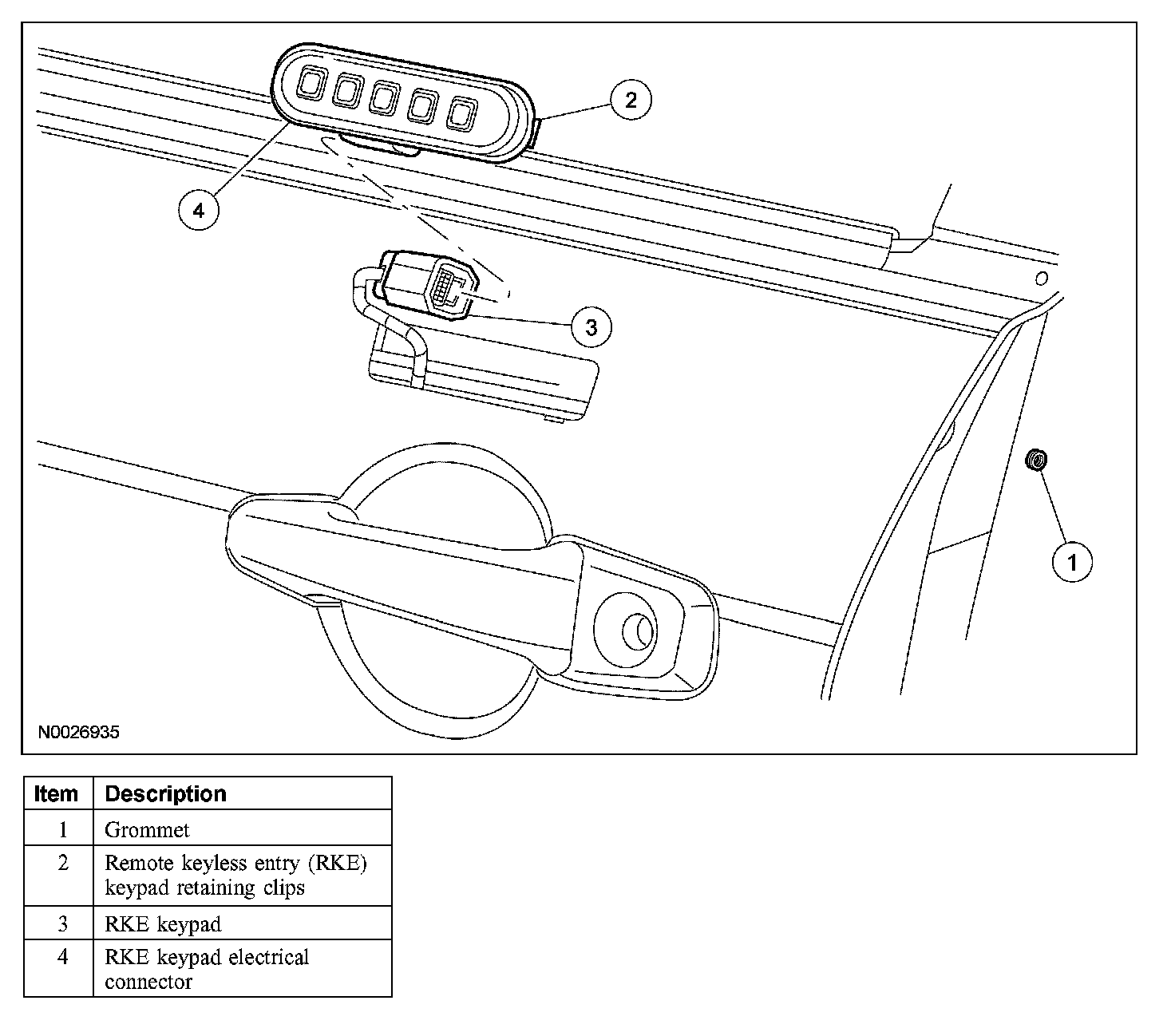 2

4

3

1

N0026935

| Item | Description |
|---|---|
| 1 | Grommet |
| 2 | Remote keyless entry (RKE) keypad retaining clips |
| 3 | RKE keypad |
| 4 | RKE keypad electrical connector |