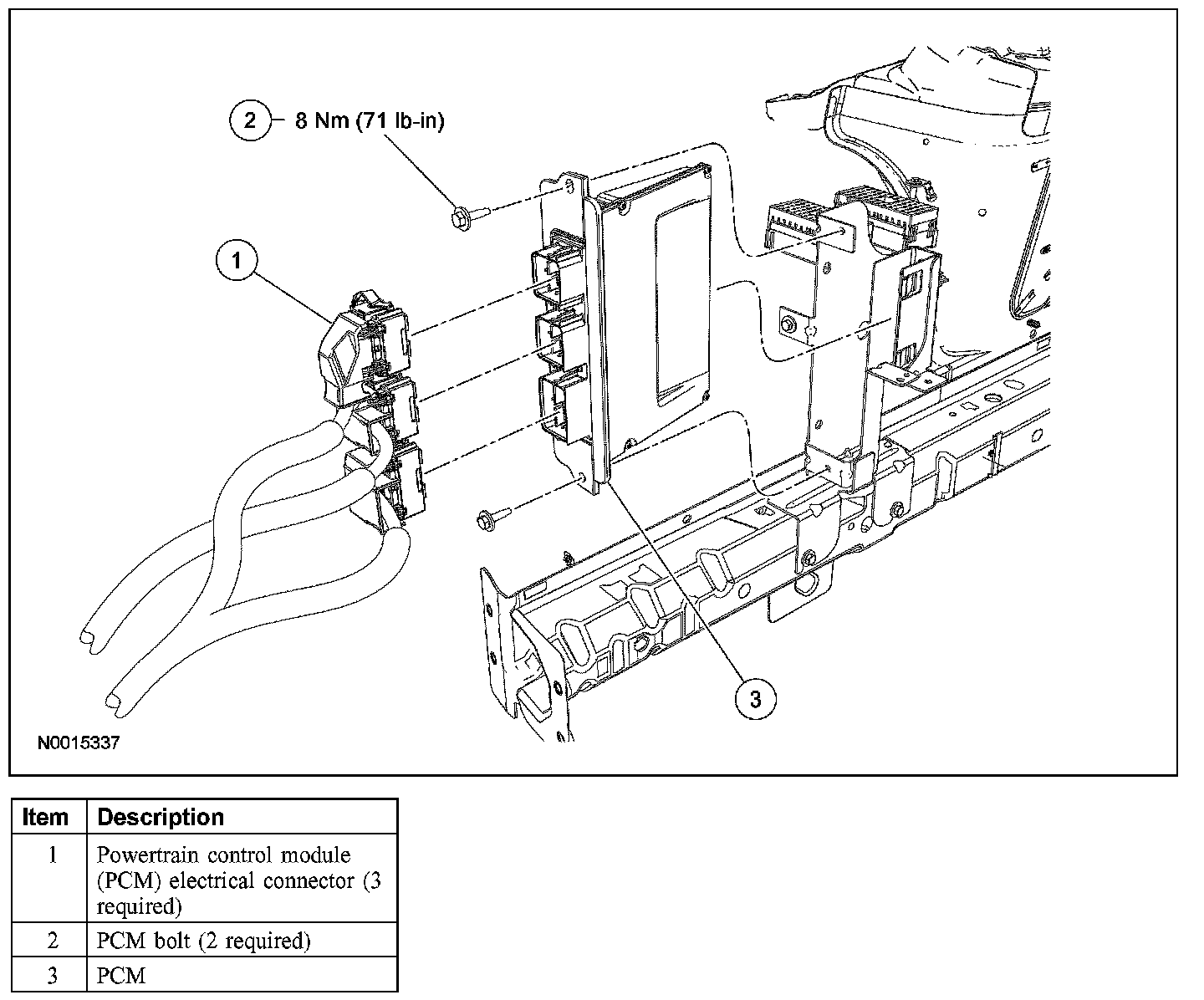 2 8 Nm (71 lb-in)

1

3

N0015337

| Item | Description |
|---|---|
| 1 | Powertrain control module (PCM) electrical connector (3 required) |
| 2 | PCM bolt (2 required) |
| 3 | PCM |