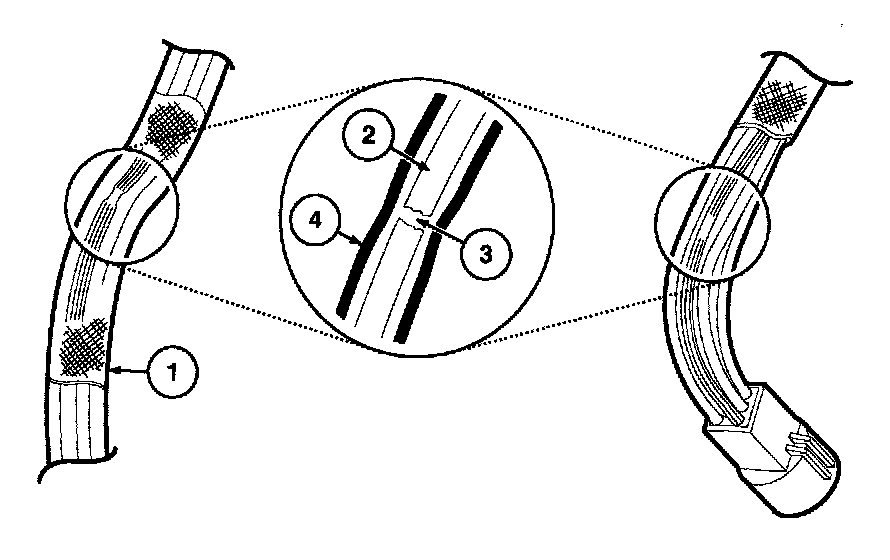 2
4
3
1