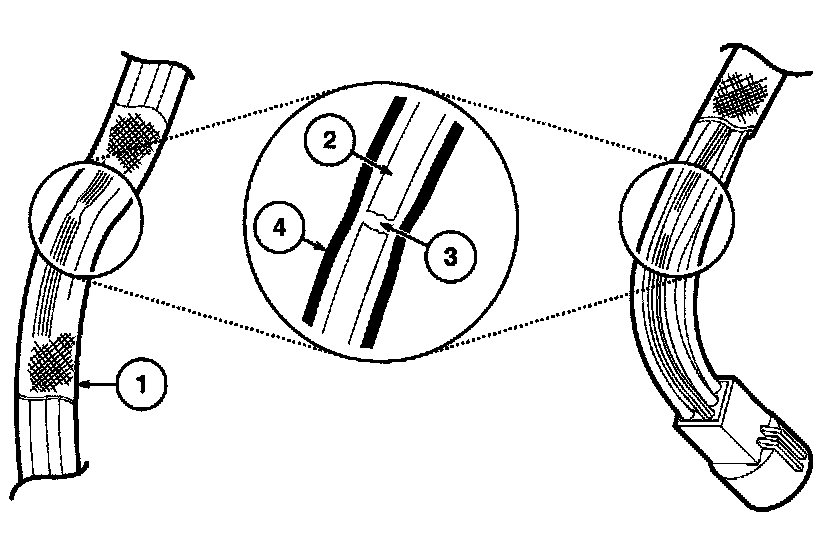 2
4
3
1