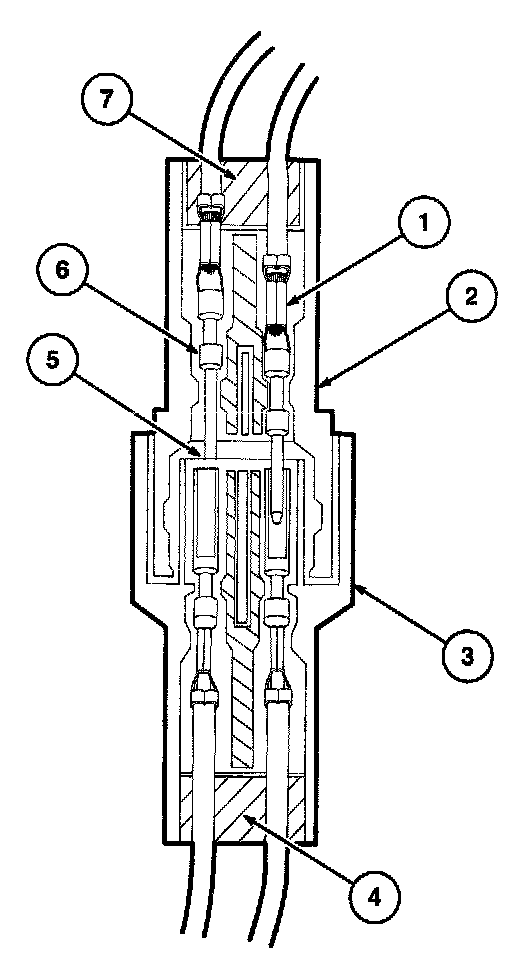 7
1
6
2
5
3
4