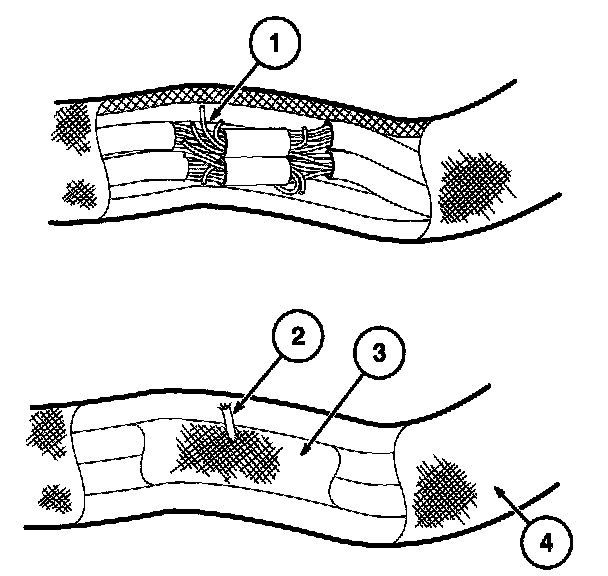 1

2

3

4